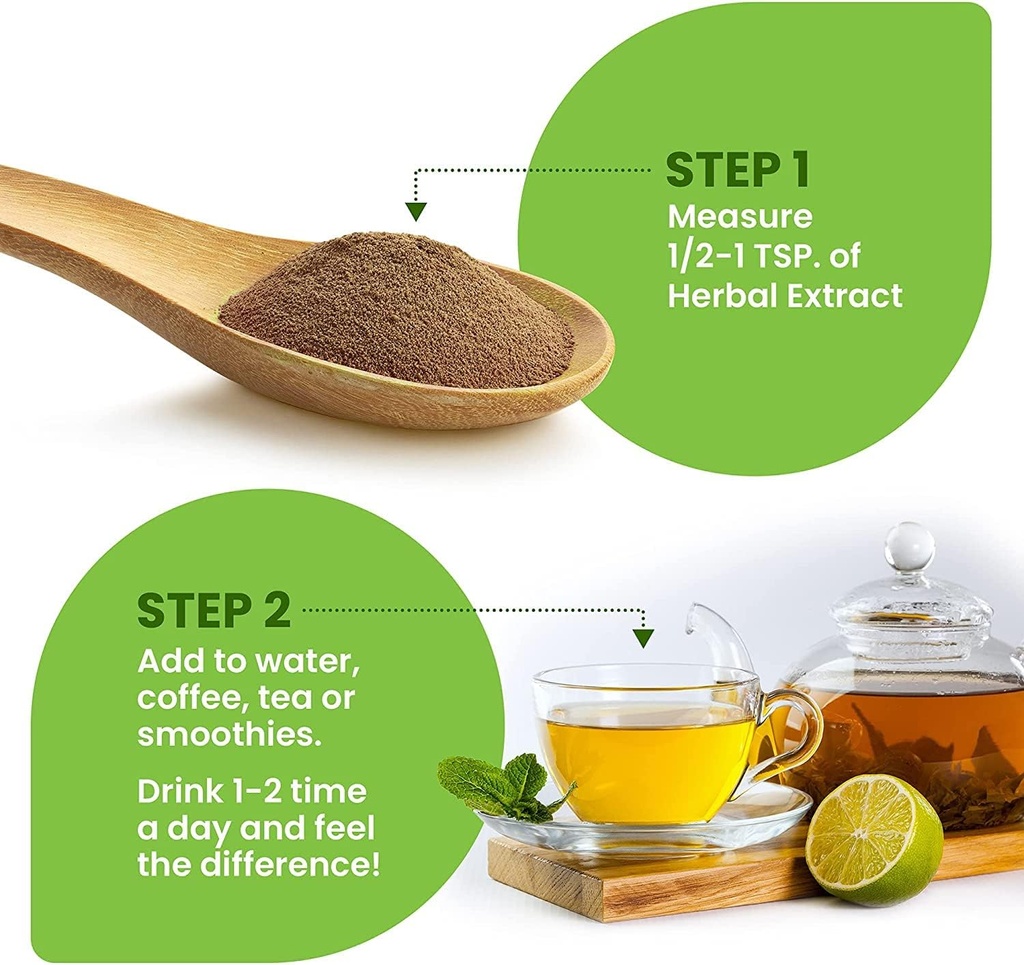 STEP 1
Measure 1/2-1 TSP. of Herbal Extract

STEP 2
Add to water, coffee, tea or smoothies.

Drink 1-2 time a day and feel the difference!