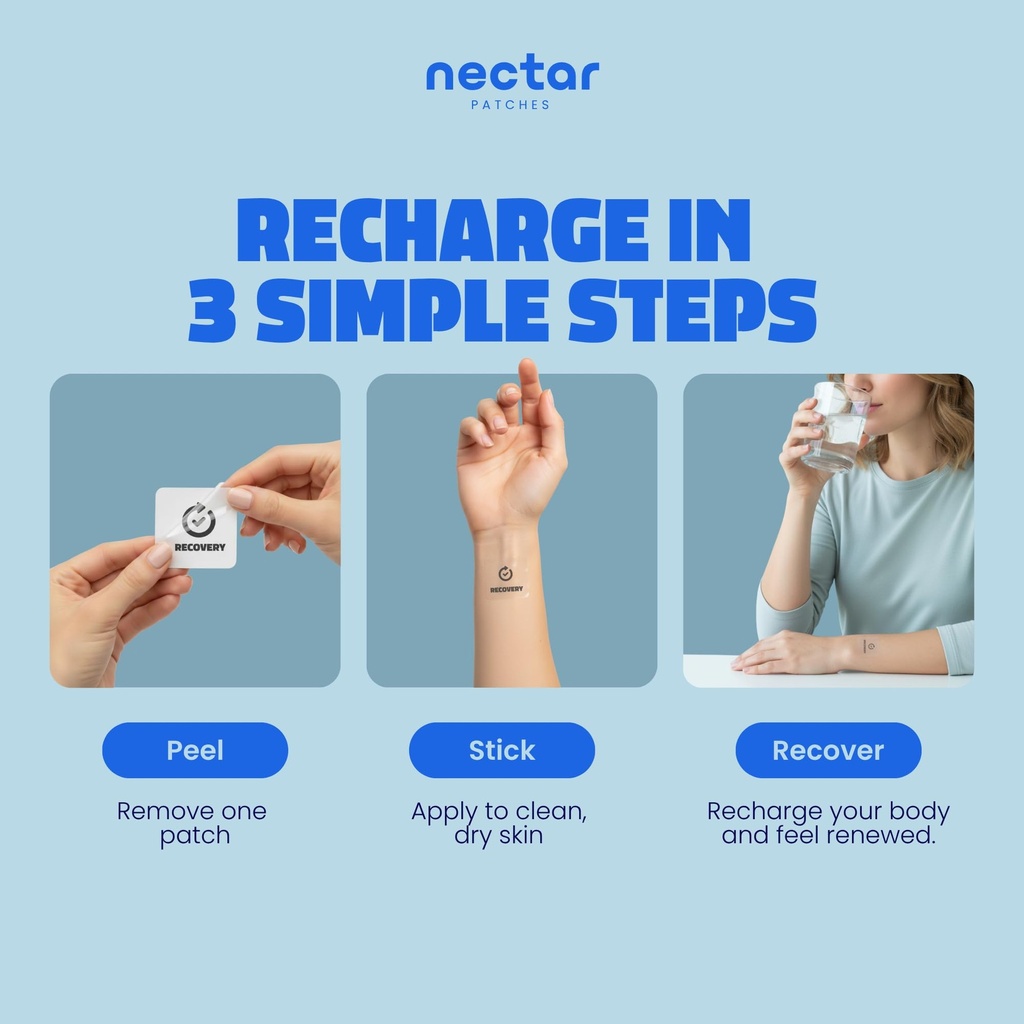 nectar
PATCHES

RECHARGE IN 3 SIMPLE STEPS

RECOVERY

RECOVERY

Peel

Remove one patch

Stick

Apply to clean, dry skin

Recover

Recharge your body and feel renewed.