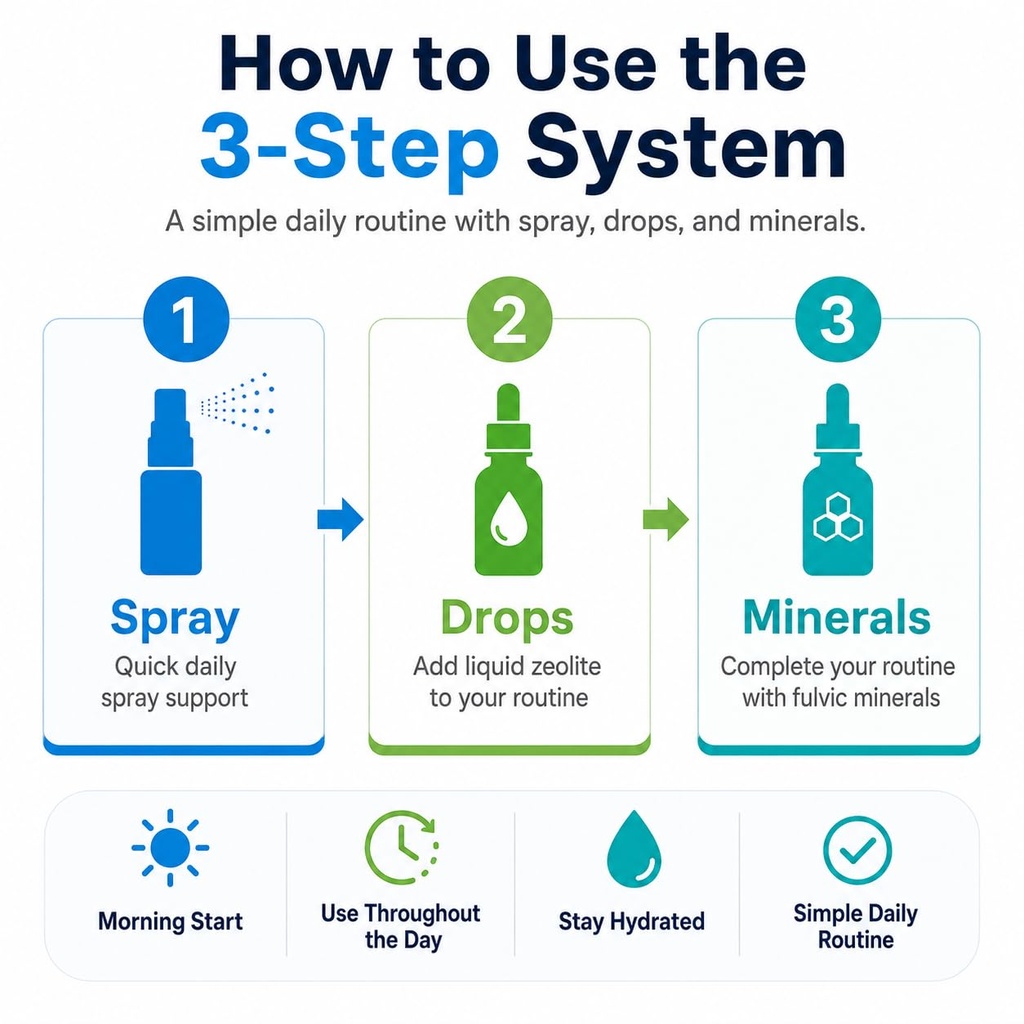 How to Use the 3-Step System

A simple daily routine with spray, drops, and minerals.

1

Spray

Quick daily spray support

2

Drops

Add liquid zeolite to your routine

3

Minerals

Complete your routine with fulvic minerals

Morning Start

Use Throughout the Day

Stay Hydrated

Simple Daily Routine