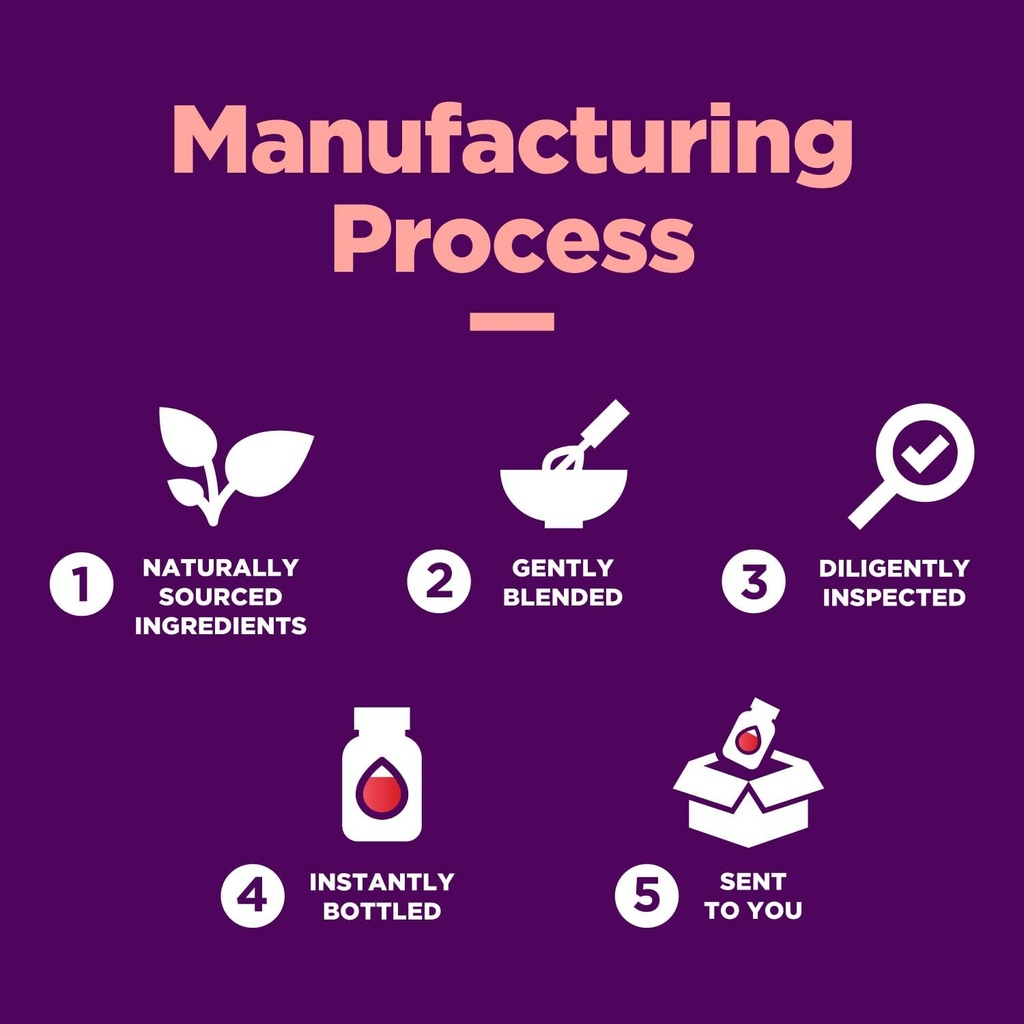 Manufacturing Process

1 NATURALLY SOURCED INGREDIENTS

2 GENTLY BLENDED

3 DILIGENTLY INSPECTED

4 INSTANTLY BOTTLED

5 SENT TO YOU