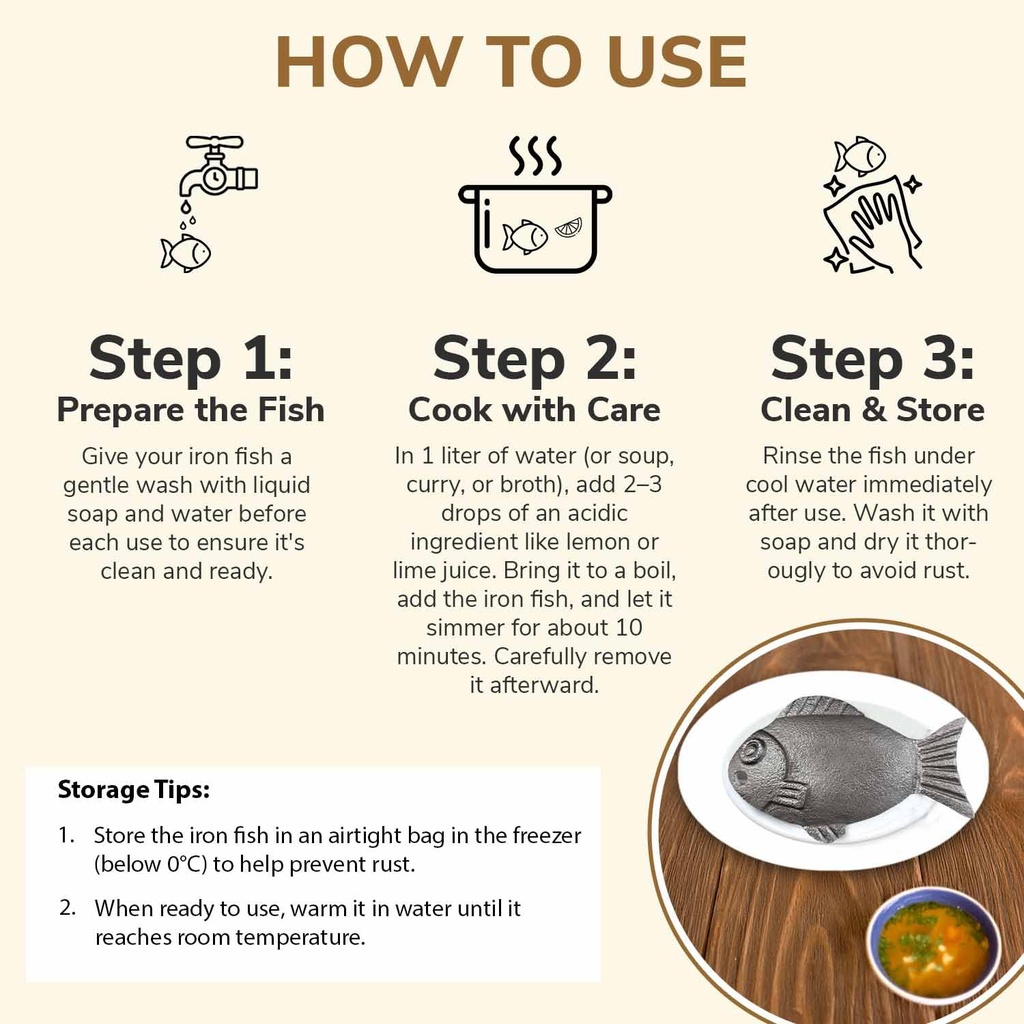 HOW TO USE

Step 1:
Prepare the Fish
Give your iron fish a gentle wash with liquid soap and water before each use to ensure it's clean and ready.

Step 2:
Cook with Care
In 1 liter of water (or soup, curry, or broth), add 2–3 drops of an acidic ingredient like lemon or lime juice. Bring it to a boil, add the iron fish, and let it simmer for about 10 minutes. Carefully remove it afterward.

Step 3:
Clean & Store
Rinse the fish under cool water immediately after use. Wash it with soap and dry it thorougly to avoid rust.

Storage Tips:
1. Store the iron fish in an airtight bag in the freezer (below 0°C) to help prevent rust.
2. When ready to use, warm it in water until it reaches room temperature.