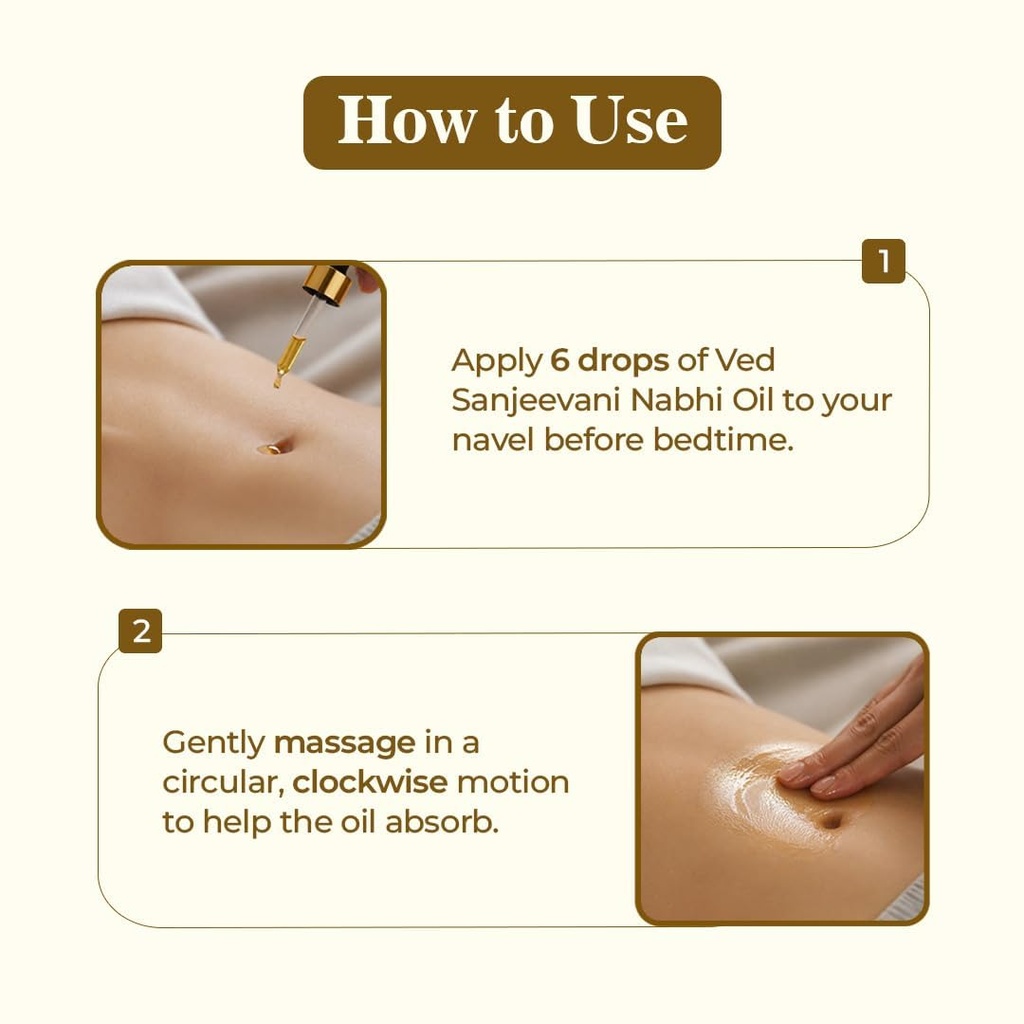 How to Use

1

Apply 6 drops of Ved Sanjeevani Nabhi Oil to your navel before bedtime.

2

Gently massage in a circular, clockwise motion to help the oil absorb.