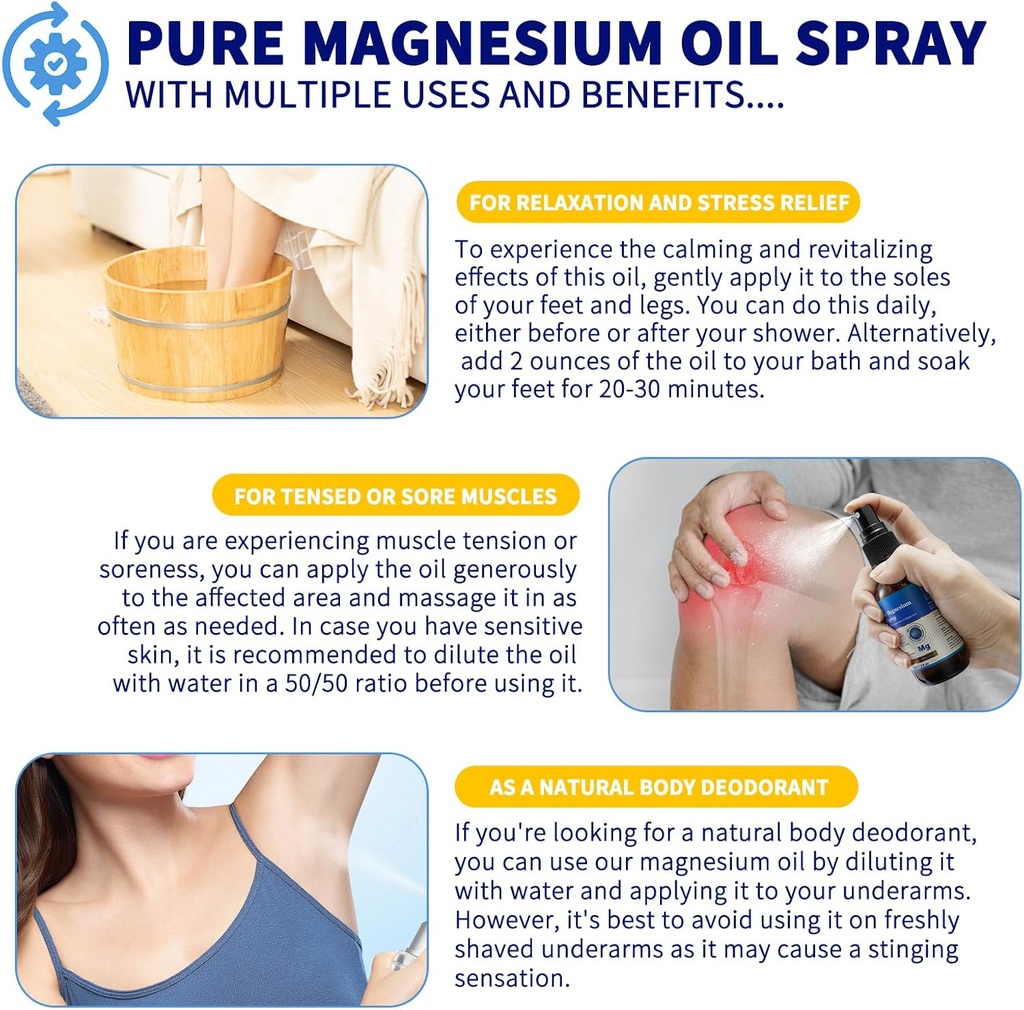 PURE MAGNESIUM OIL SPRAY
WITH MULTIPLE USES AND BENEFITS....

FOR RELAXATION AND STRESS RELIEF

To experience the calming and revitalizing effects of this oil, gently apply it to the soles of your feet and legs. You can do this daily, either before or after your shower. Alternatively, add 2 ounces of the oil to your bath and soak your feet for 20-30 minutes.

FOR TENSED OR SORE MUSCLES

If you are experiencing muscle tension or soreness, you can apply the oil generously to the affected area and massage it in as often as needed. In case you have sensitive skin, it is recommended to dilute the oil with water in a 50/50 ratio before using it.

Magnesium
Mg

AS A NATURAL BODY DEODORANT

If you're looking for a natural body deodorant, you can use our magnesium oil by diluting it with water and applying it to your underarms. However, it's best to avoid using it on freshly shaved underarms as it may cause a stinging sensation.