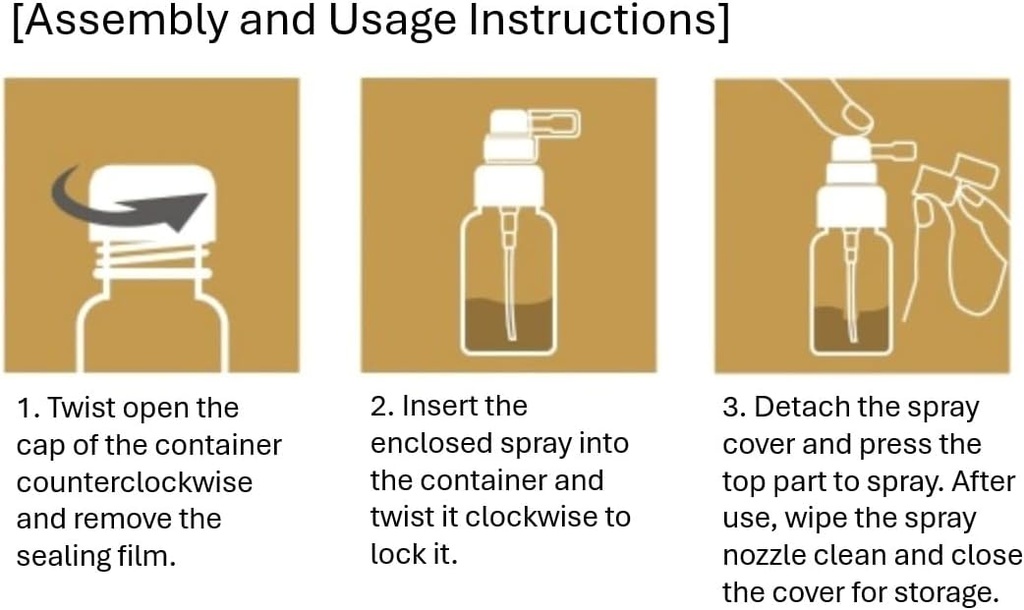 [Assembly and Usage Instructions]

1. Twist open the cap of the container counterclockwise and remove the sealing film.

2. Insert the enclosed spray into the container and twist it clockwise to lock it.

3. Detach the spray cover and press the top part to spray. After use, wipe the spray nozzle clean and close the cover for storage.