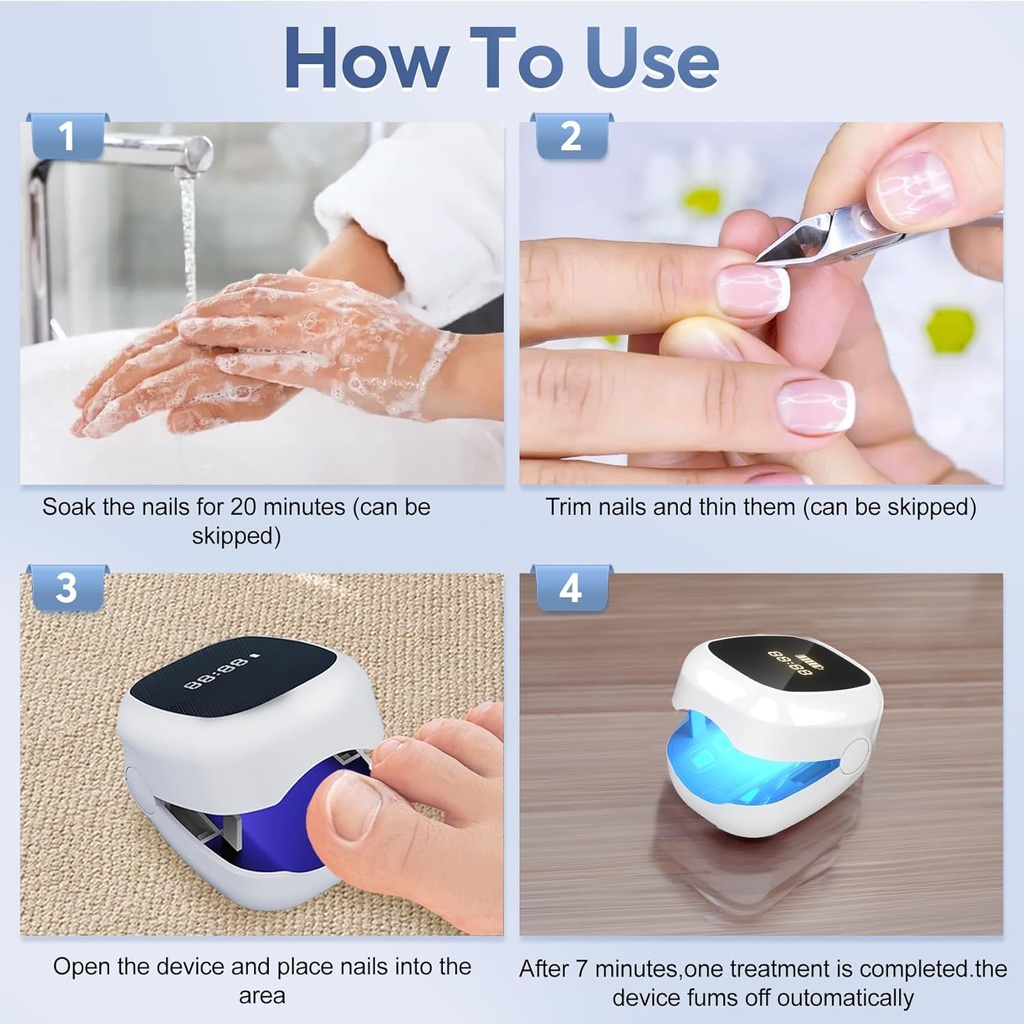 How To Use

1

Soak the nails for 20 minutes (can be skipped)

2

Trim nails and thin them (can be skipped)

3

88:88

Open the device and place nails into the area

4

88:88

After 7 minutes,one treatment is completed.the device fums off outomatically