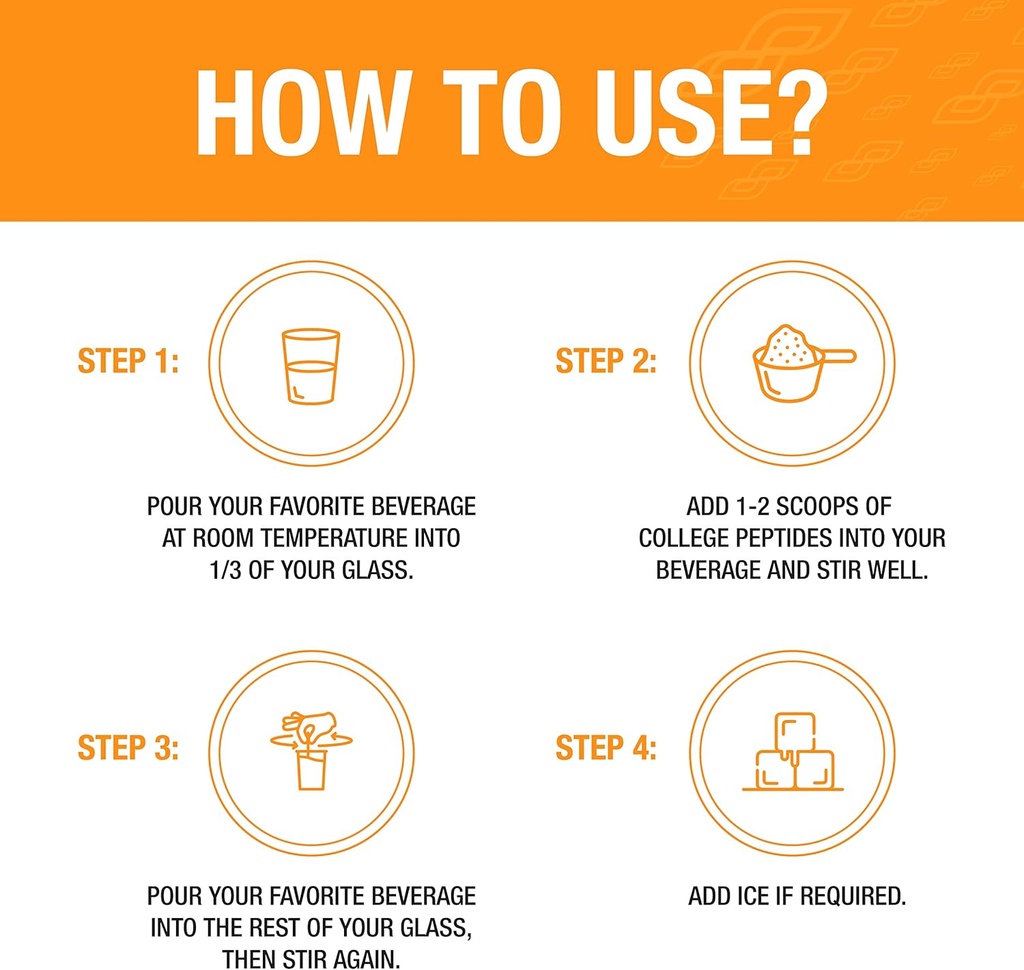 HOW TO USE?

STEP 1:

POUR YOUR FAVORITE BEVERAGE AT ROOM TEMPERATURE INTO 1/3 OF YOUR GLASS.

STEP 2:

ADD 1-2 SCOOPS OF COLLEGE PEPTIDES INTO YOUR BEVERAGE AND STIR WELL.

STEP 3:

POUR YOUR FAVORITE BEVERAGE INTO THE REST OF YOUR GLASS, THEN STIR AGAIN.

STEP 4:

ADD ICE IF REQUIRED.