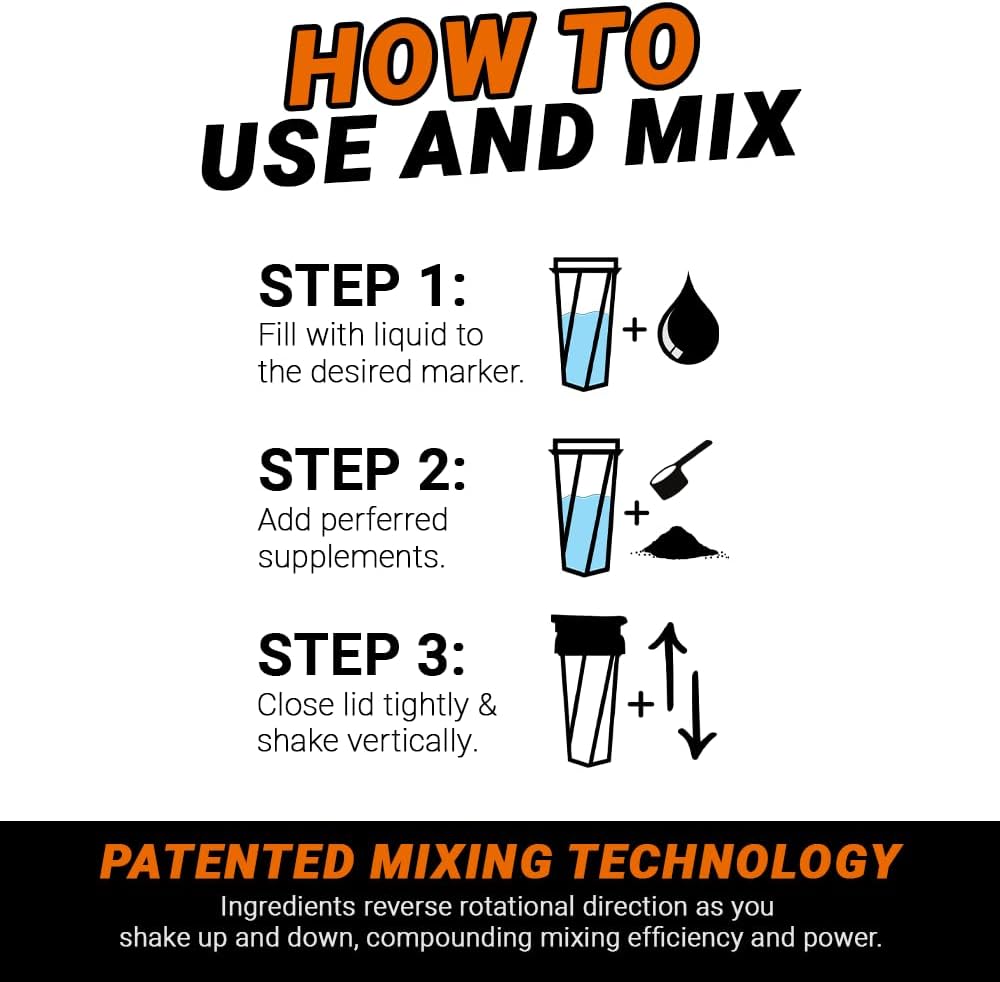 HOW TO
USE AND MIX

STEP 1:
Fill with liquid to the desired marker.

+

STEP 2:
Add perferred supplements.

+

STEP 3:
Close lid tightly & shake vertically.

+

PATENTED MIXING TECHNOLOGY
Ingredients reverse rotational direction as you shake up and down, compounding mixing efficiency and power.