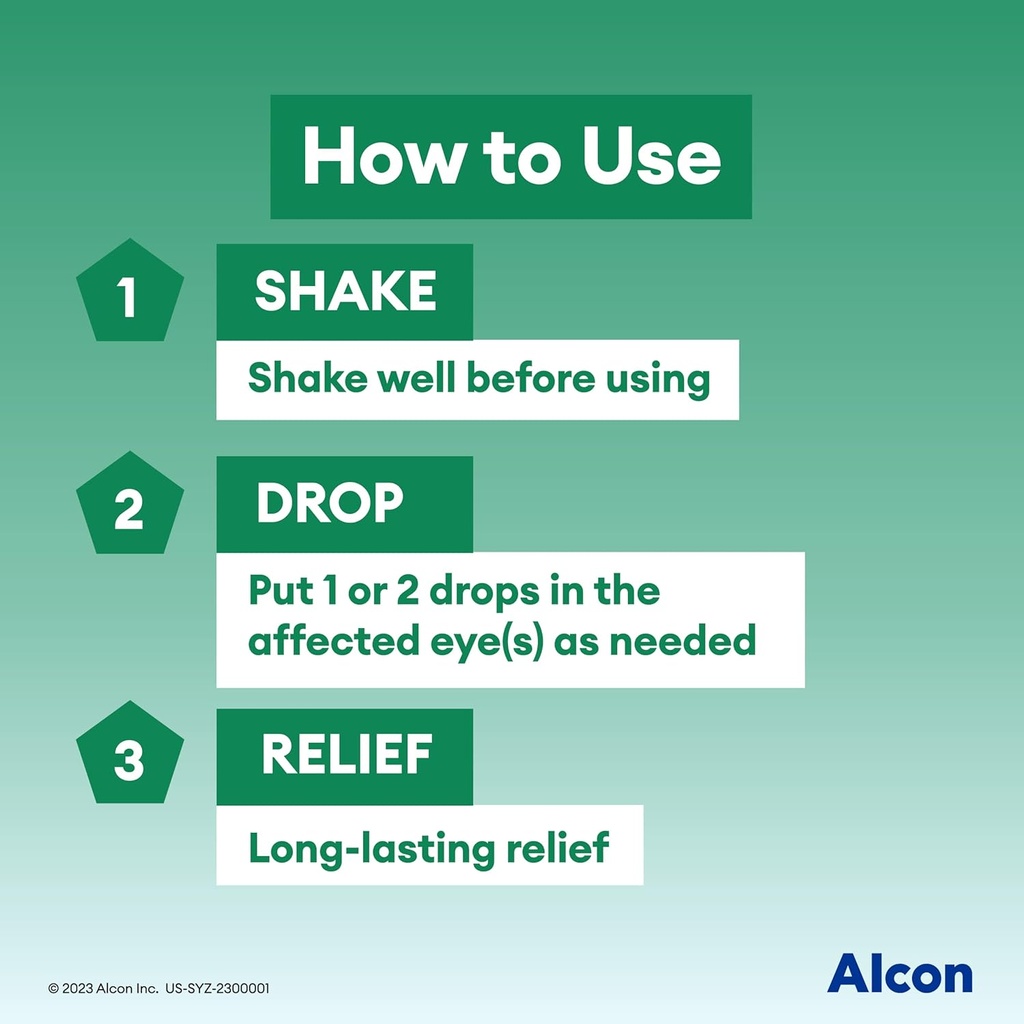 How to Use

1

SHAKE

Shake well before using

2

DROP

Put 1 or 2 drops in the affected eye(s) as needed

3

RELIEF

Long-lasting relief

© 2023 Alcon Inc. US-SYZ-2300001

Alcon