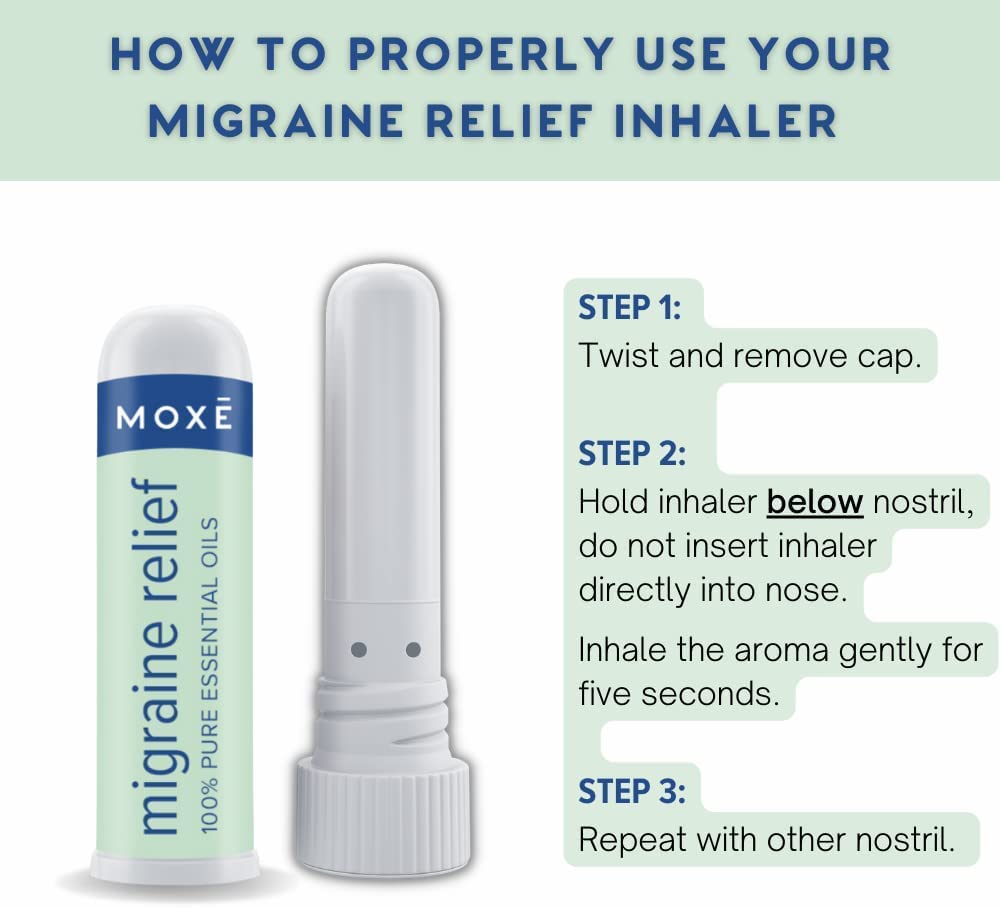 HOW TO PROPERLY USE YOUR MIGRAINE RELIEF INHALER

MOXĒ

migraine relief

100% PURE ESSENTIAL OILS

STEP 1:
Twist and remove cap.

STEP 2:
Hold inhaler below nostril, do not insert inhaler directly into nose.

Inhale the aroma gently for five seconds.

STEP 3:
Repeat with other nostril.