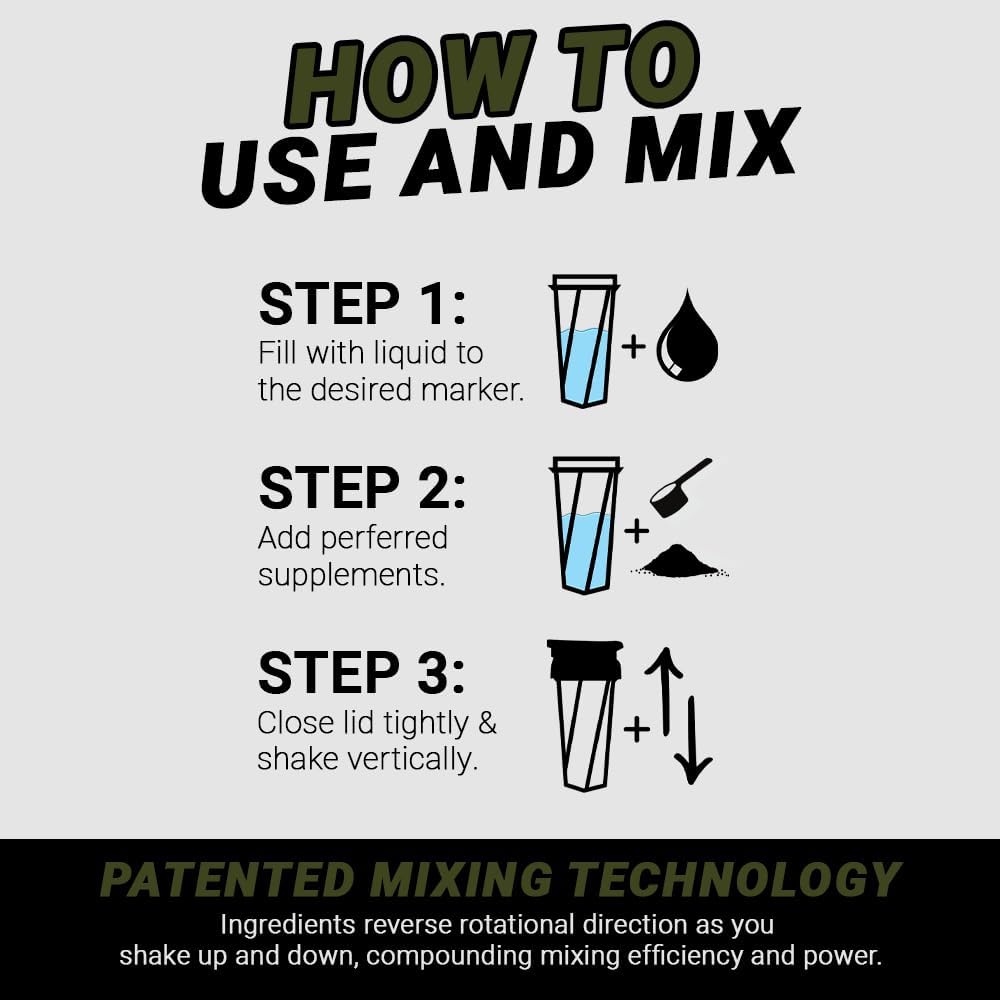 HOW TO USE AND MIX

STEP 1:
Fill with liquid to the desired marker.

+

STEP 2:
Add perferred supplements.

+

STEP 3:
Close lid tightly & shake vertically.

+

PATENTED MIXING TECHNOLOGY
Ingredients reverse rotational direction as you shake up and down, compounding mixing efficiency and power.