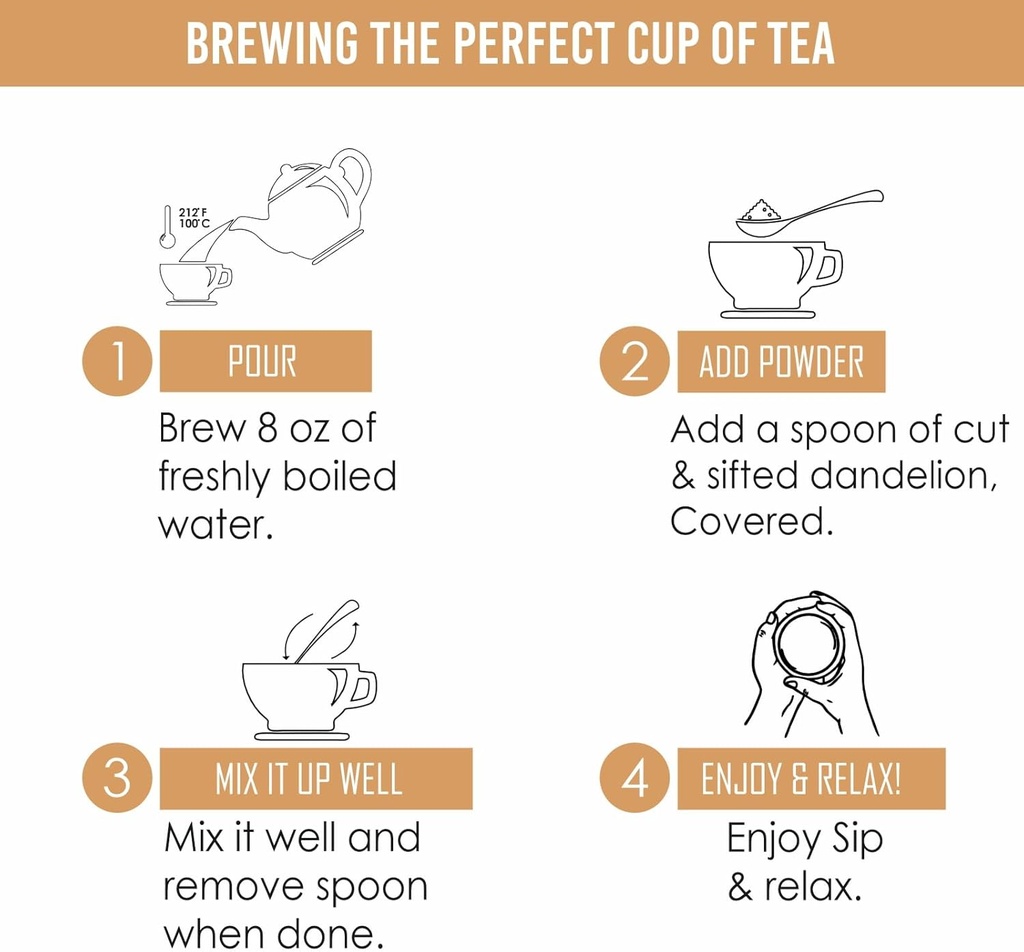 BREWING THE PERFECT CUP OF TEA

212°F
100°C

1 POUR

Brew 8 oz of freshly boiled water.

2 ADD POWDER

Add a spoon of cut & sifted dandelion, Covered.

3 MIX IT UP WELL

Mix it well and remove spoon when done.

4 ENJOY & RELAX!

Enjoy Sip & relax.