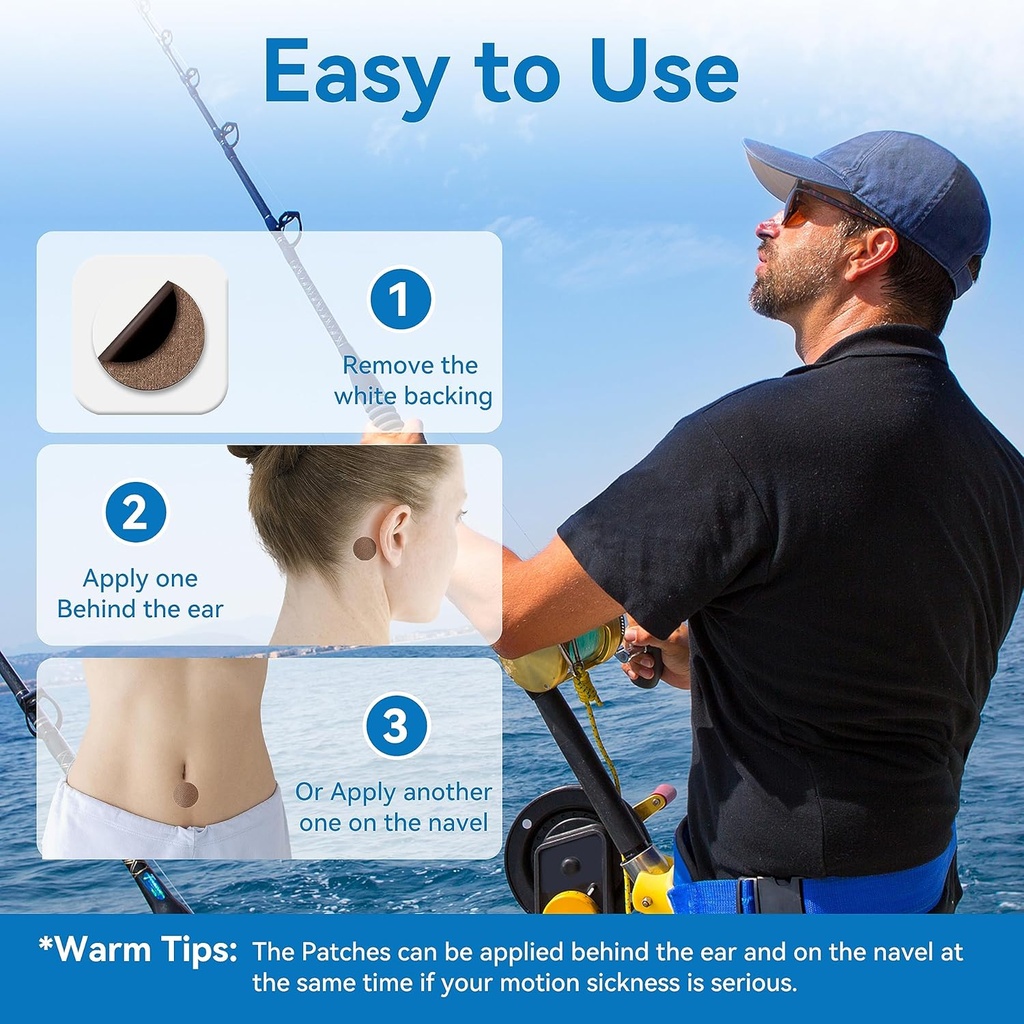 Easy to Use

1
Remove the white backing

2
Apply one Behind the ear

3
Or Apply another one on the navel

*Warm Tips: The Patches can be applied behind the ear and on the navel at the same time if your motion sickness is serious.