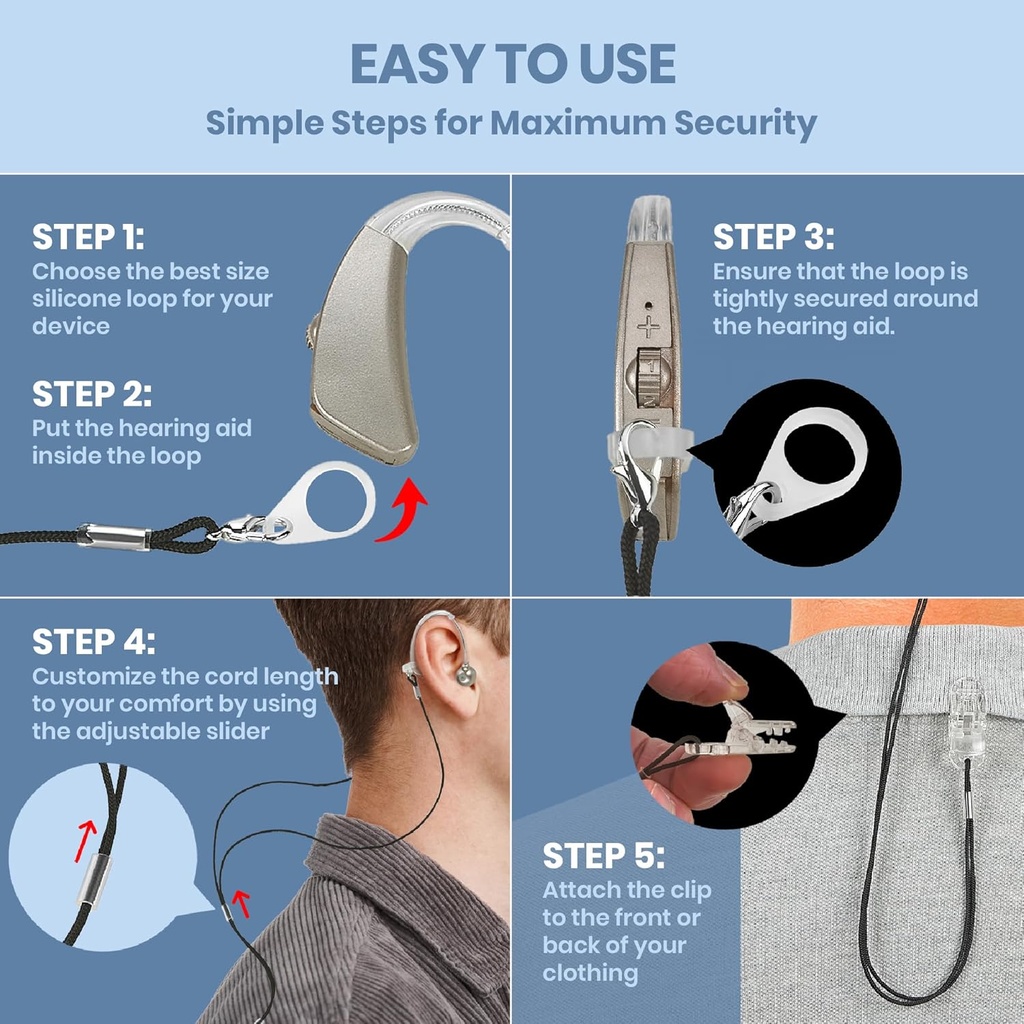 EASY TO USE
Simple Steps for Maximum Security

STEP 1:
Choose the best size silicone loop for your device

STEP 2:
Put the hearing aid inside the loop

STEP 3:
Ensure that the loop is tightly secured around the hearing aid.

STEP 4:
Customize the cord length to your comfort by using the adjustable slider

STEP 5:
Attach the clip to the front or back of your clothing