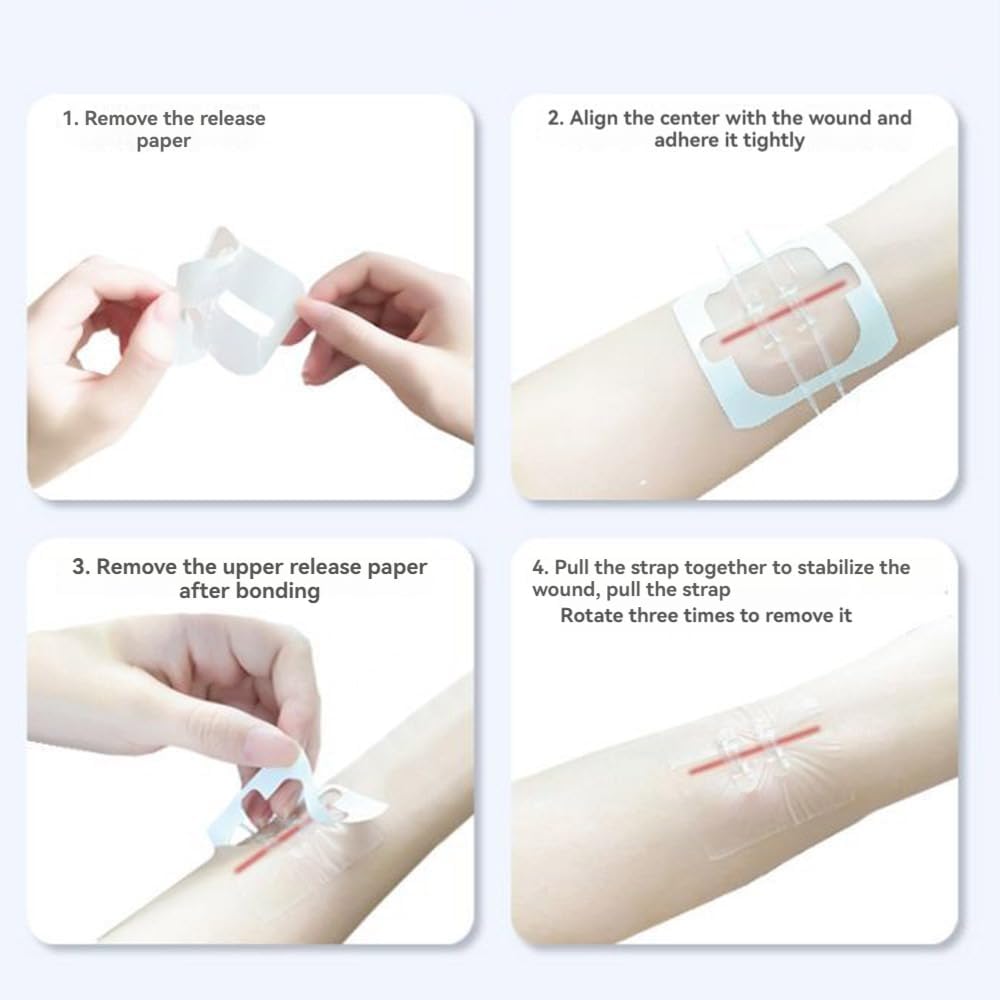 1. Remove the release paper

2. Align the center with the wound and adhere it tightly

3. Remove the upper release paper after bonding

4. Pull the strap together to stabilize the wound, pull the strap
Rotate three times to remove it