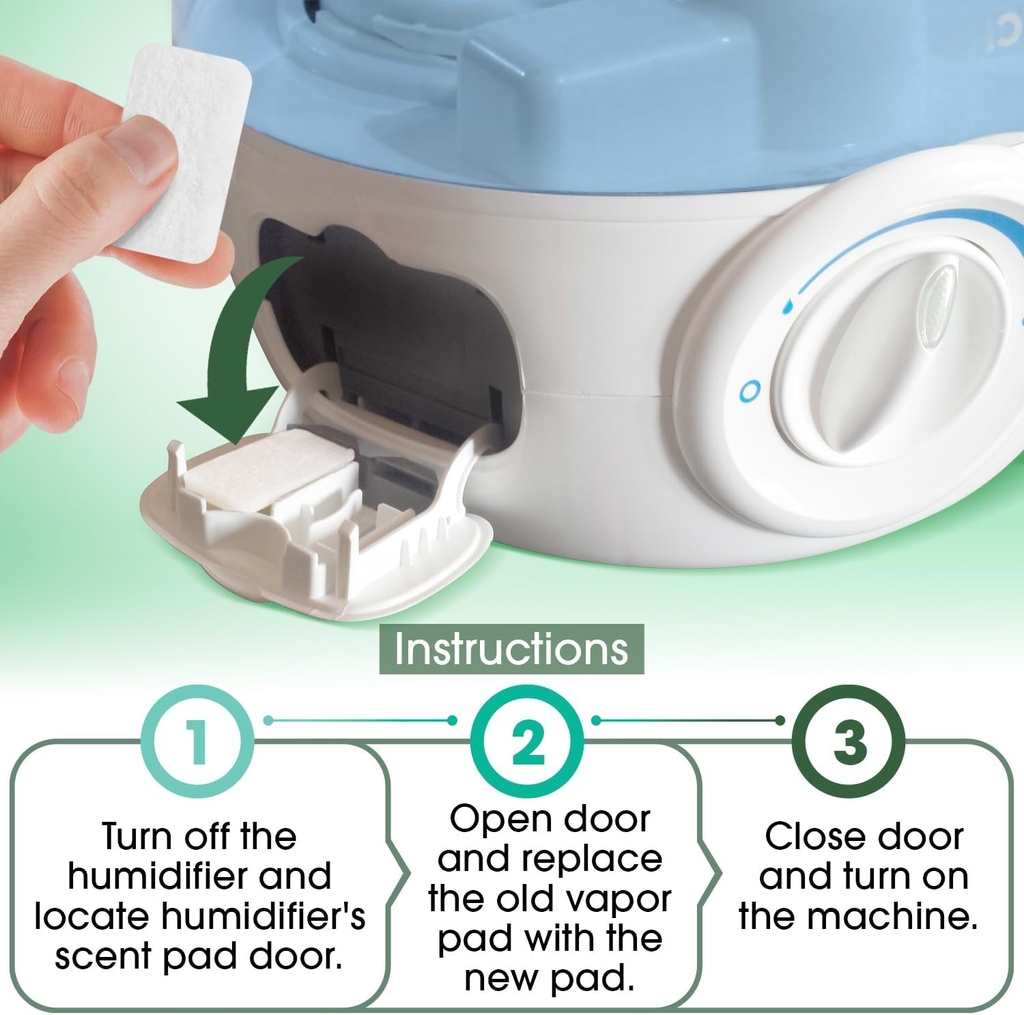 Instructions

1

Turn off the humidifier and locate humidifier's scent pad door.

2

Open door and replace the old vapor pad with the new pad.

3

Close door and turn on the machine.