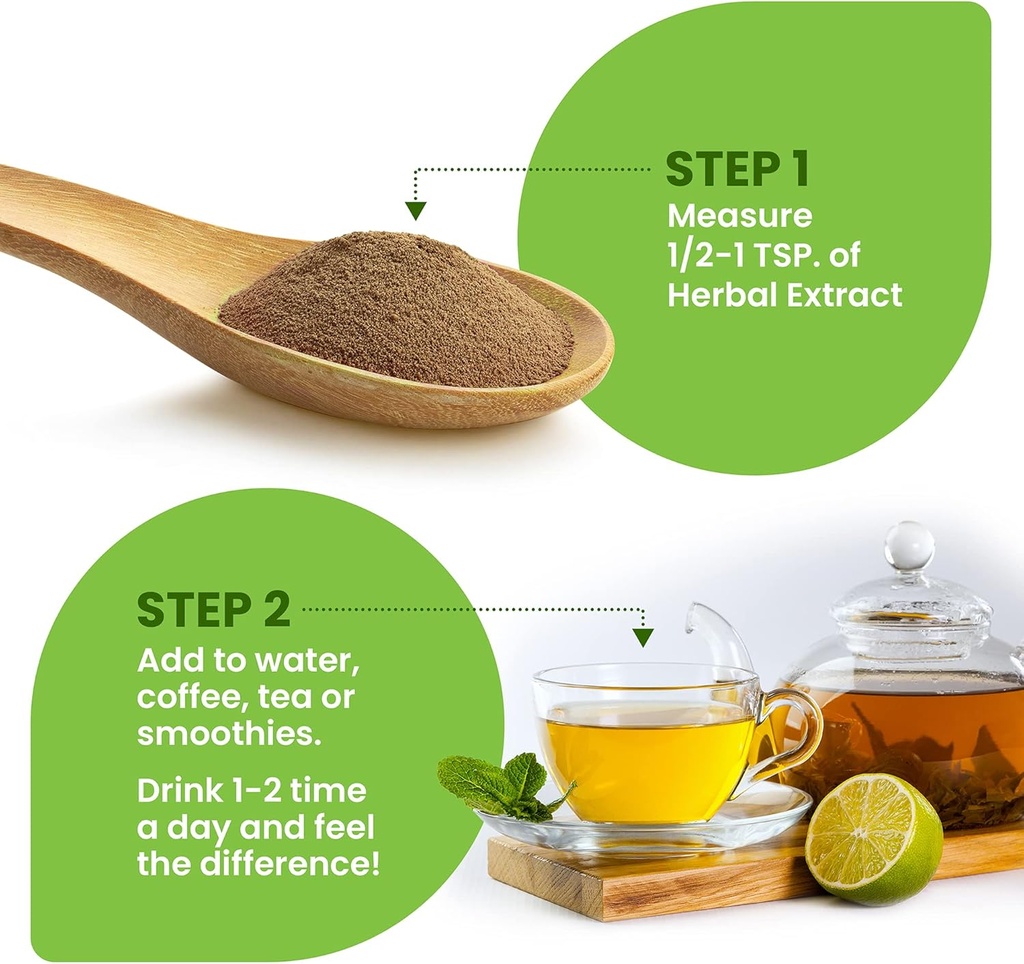 STEP 1
Measure 1/2-1 TSP. of Herbal Extract

STEP 2
Add to water, coffee, tea or smoothies.

Drink 1-2 time a day and feel the difference!