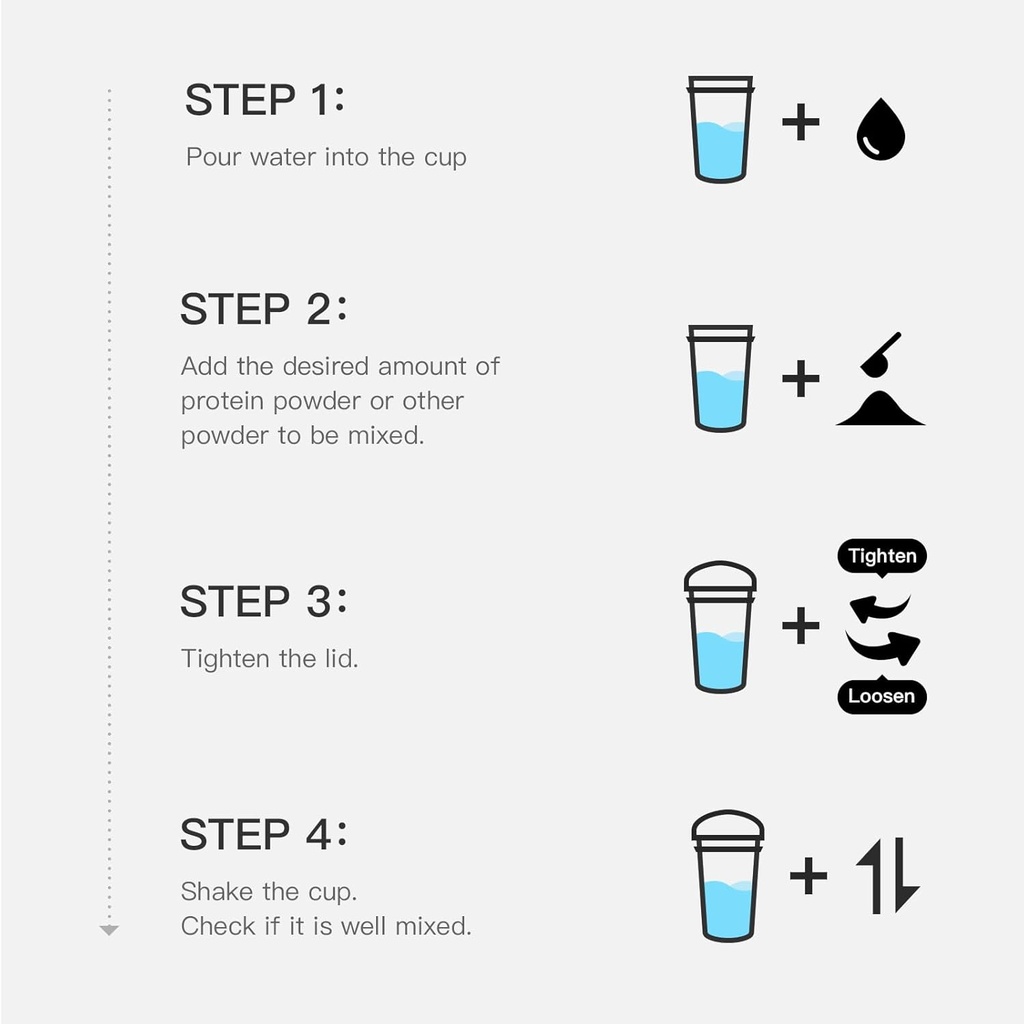 STEP 1:
Pour water into the cup

+

STEP 2:
Add the desired amount of protein powder or other powder to be mixed.

+

STEP 3:
Tighten the lid.

+
Tighten
Loosen

STEP 4:
Shake the cup.
Check if it is well mixed.

+