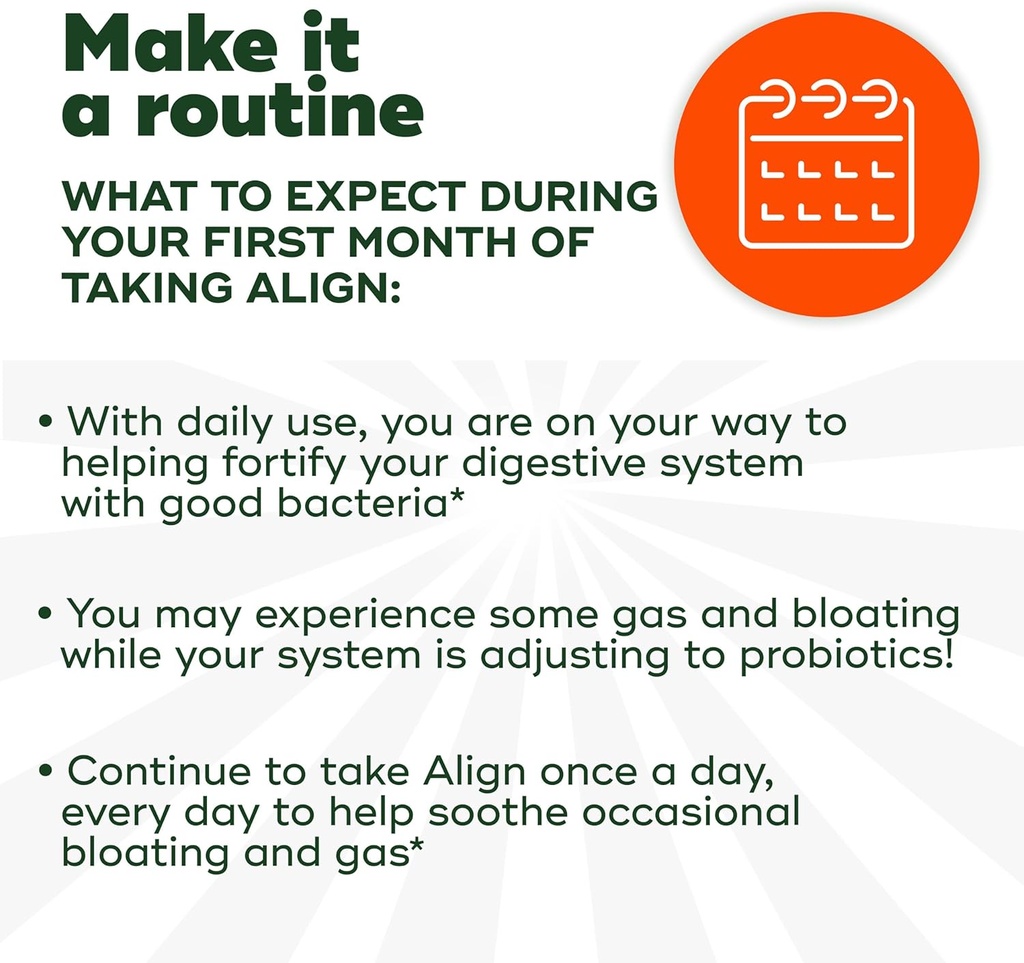 Make it a routine

WHAT TO EXPECT DURING YOUR FIRST MONTH OF TAKING ALIGN:

• With daily use, you are on your way to helping fortify your digestive system with good bacteria*

• You may experience some gas and bloating while your system is adjusting to probiotics!

• Continue to take Align once a day, every day to help soothe occasional bloating and gas*