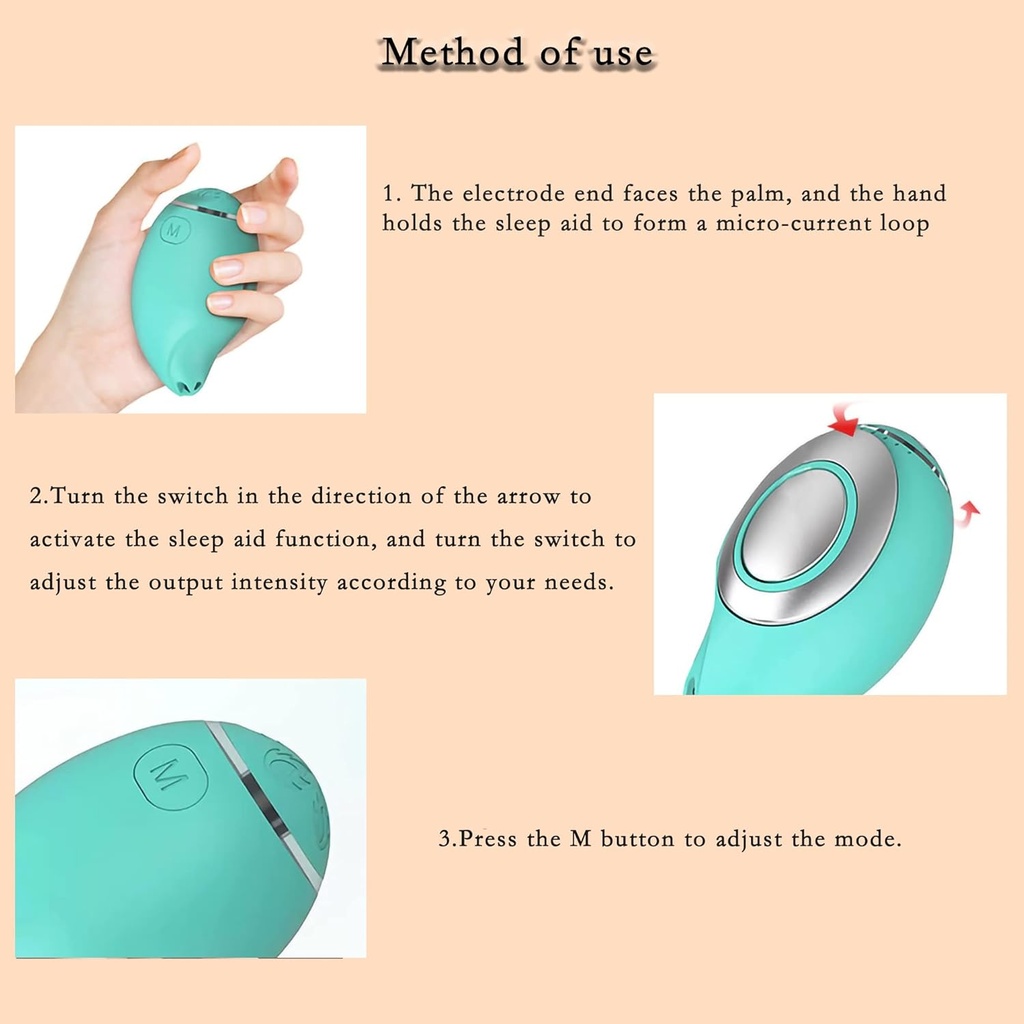 Method of use

M

1. The electrode end faces the palm, and the hand holds the sleep aid to form a micro-current loop

2.Turn the switch in the direction of the arrow to activate the sleep aid function, and turn the switch to adjust the output intensity according to your needs.

M

3.Press the M button to adjust the mode.