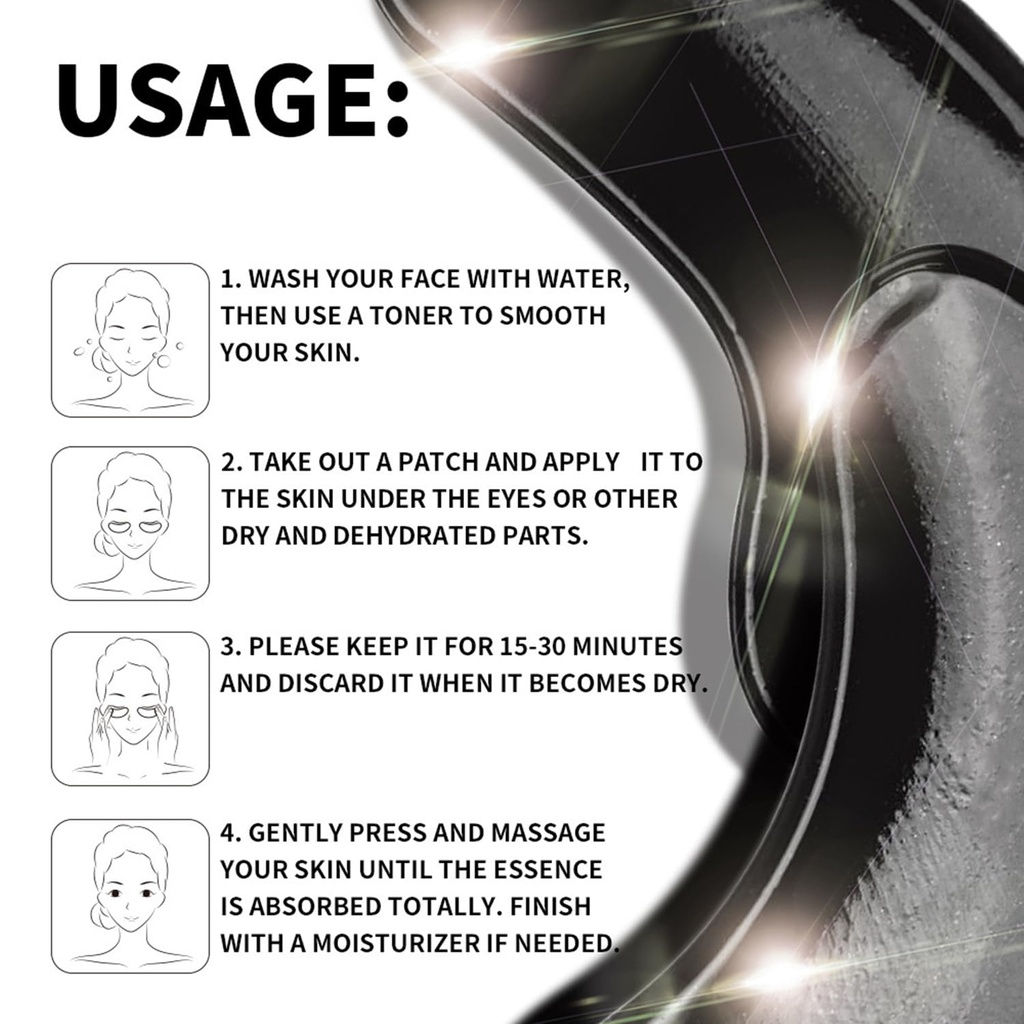 USAGE:

1. WASH YOUR FACE WITH WATER, THEN USE A TONER TO SMOOTH YOUR SKIN.

2. TAKE OUT A PATCH AND APPLY IT TO THE SKIN UNDER THE EYES OR OTHER DRY AND DEHYDRATED PARTS.

3. PLEASE KEEP IT FOR 15-30 MINUTES AND DISCARD IT WHEN IT BECOMES DRY.

4. GENTLY PRESS AND MASSAGE YOUR SKIN UNTIL THE ESSENCE IS ABSORBED TOTALLY. FINISH WITH A MOISTURIZER IF NEEDED.