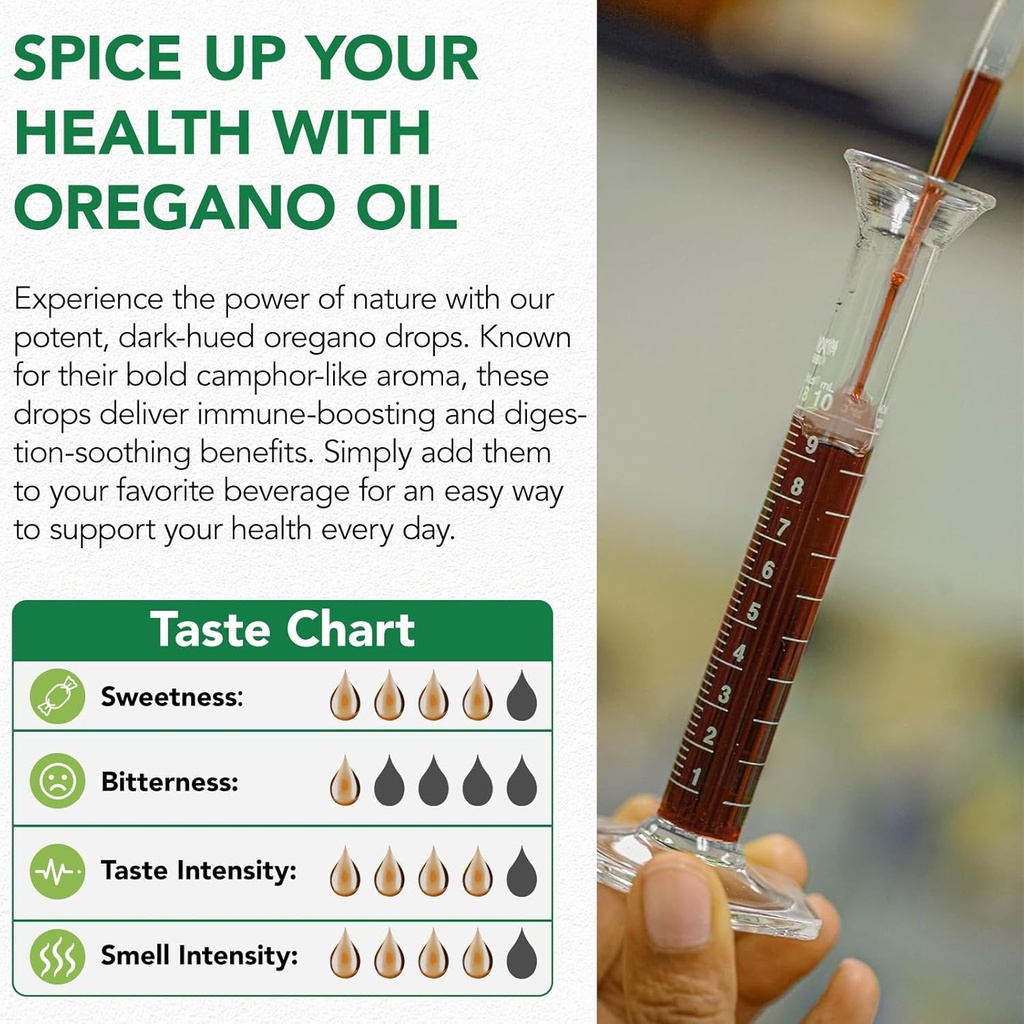 SPICE UP YOUR HEALTH WITH OREGANO OIL

Experience the power of nature with our potent, dark-hued oregano drops. Known for their bold camphor-like aroma, these drops deliver immune-boosting and digestion-soothing benefits. Simply add them to your favorite beverage for an easy way to support your health every day.

Taste Chart

Sweetness:

Bitterness:

Taste Intensity:

Smell Intensity:

mL 10
9
8
7
6
5
4
3
2
1