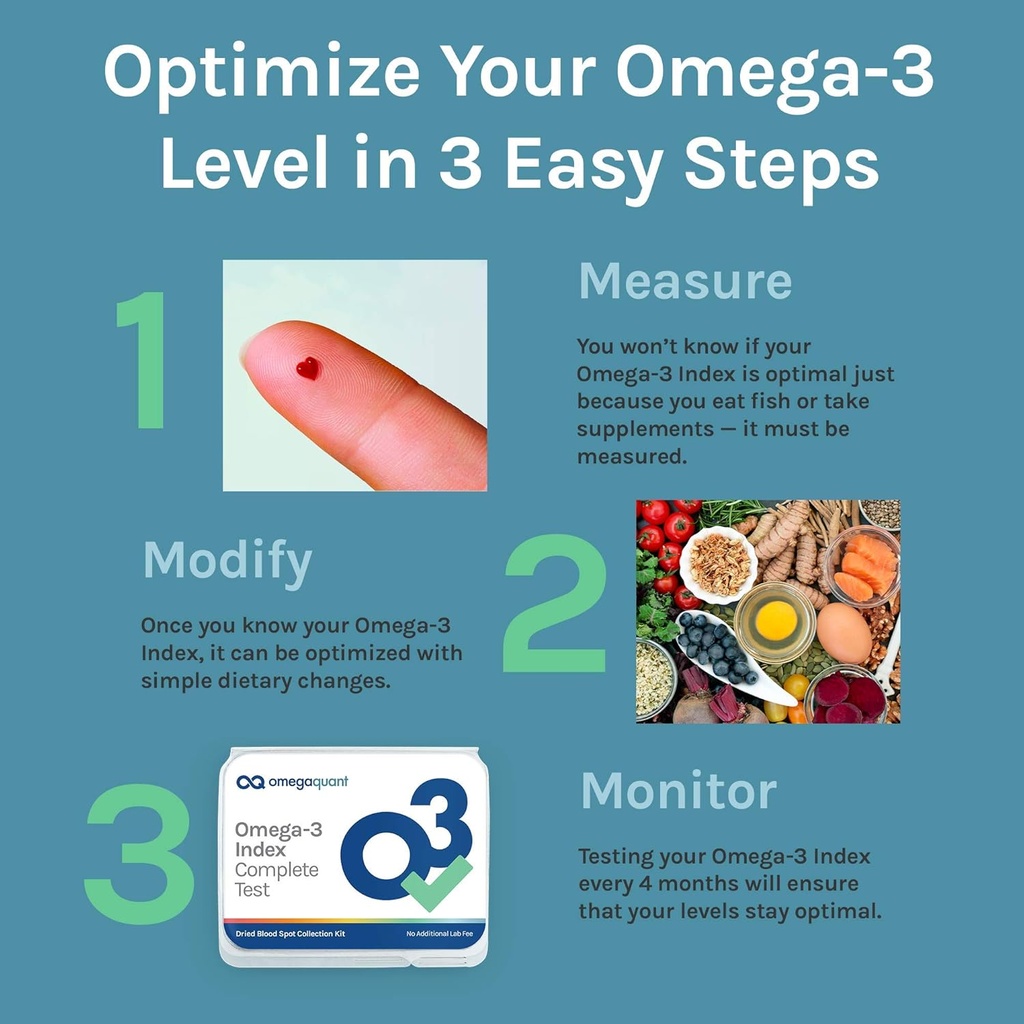 Optimize Your Omega-3 Level in 3 Easy Steps

1

Measure

You won't know if your Omega-3 Index is optimal just because you eat fish or take supplements — it must be measured.

Modify

Once you know your Omega-3 Index, it can be optimized with simple dietary changes.

2

3

omegaquant

Omega-3 Index Complete Test

O3

Dried Blood Spot Collection Kit

No Additional Lab Fee

Monitor

Testing your Omega-3 Index every 4 months will ensure that your levels stay optimal.