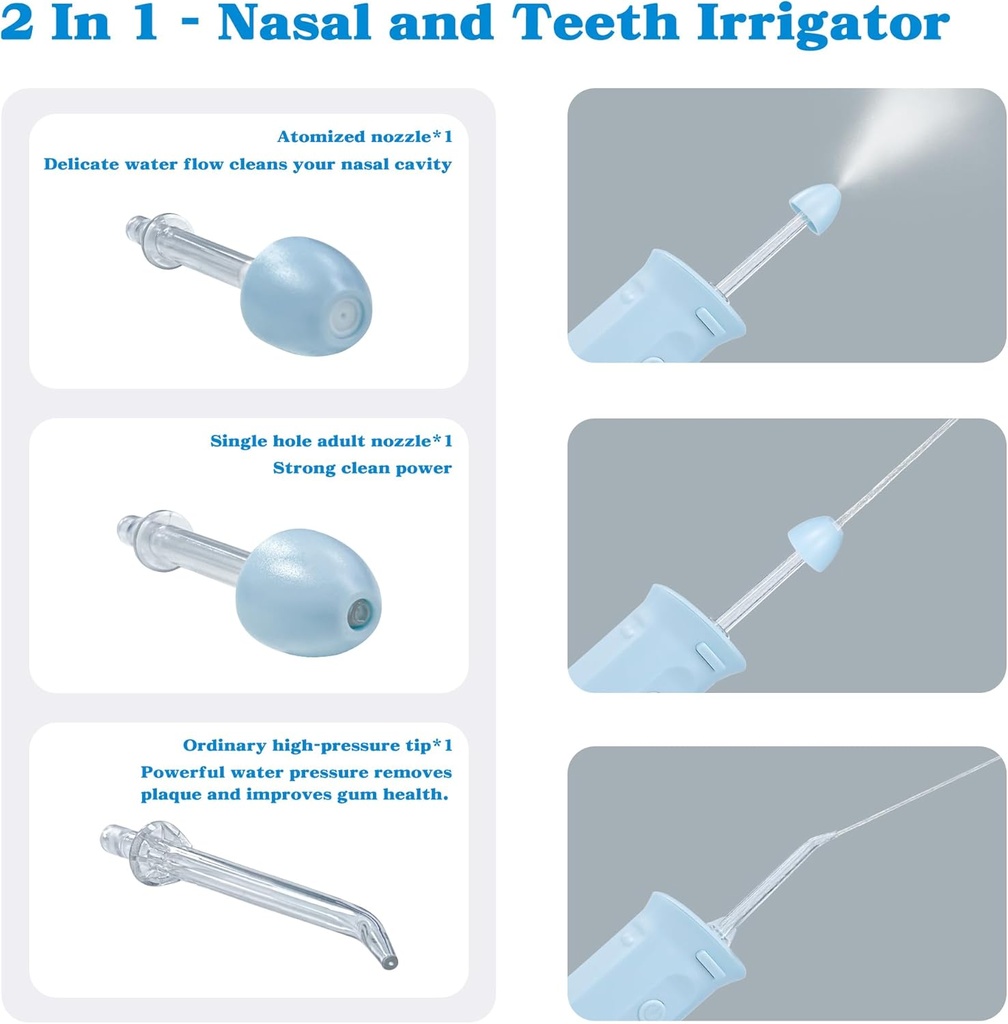 2 In 1 - Nasal and Teeth Irrigator

Atomized nozzle*1
Delicate water flow cleans your nasal cavity

Single hole adult nozzle*1
Strong clean power

Ordinary high-pressure tip*1
Powerful water pressure removes plaque and improves gum health.