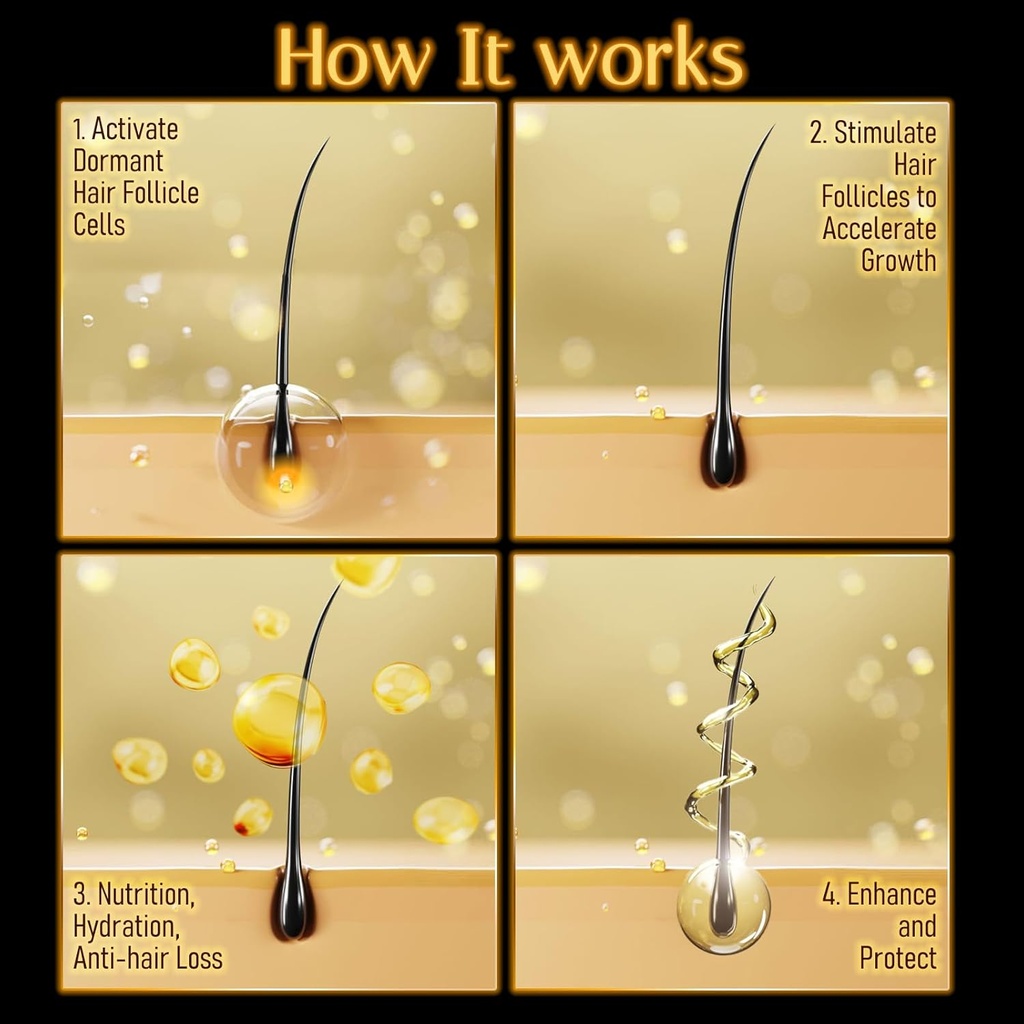 How It works

1. Activate Dormant Hair Follicle Cells

2. Stimulate Hair Follicles to Accelerate Growth

3. Nutrition, Hydration, Anti-hair Loss

4. Enhance and Protect