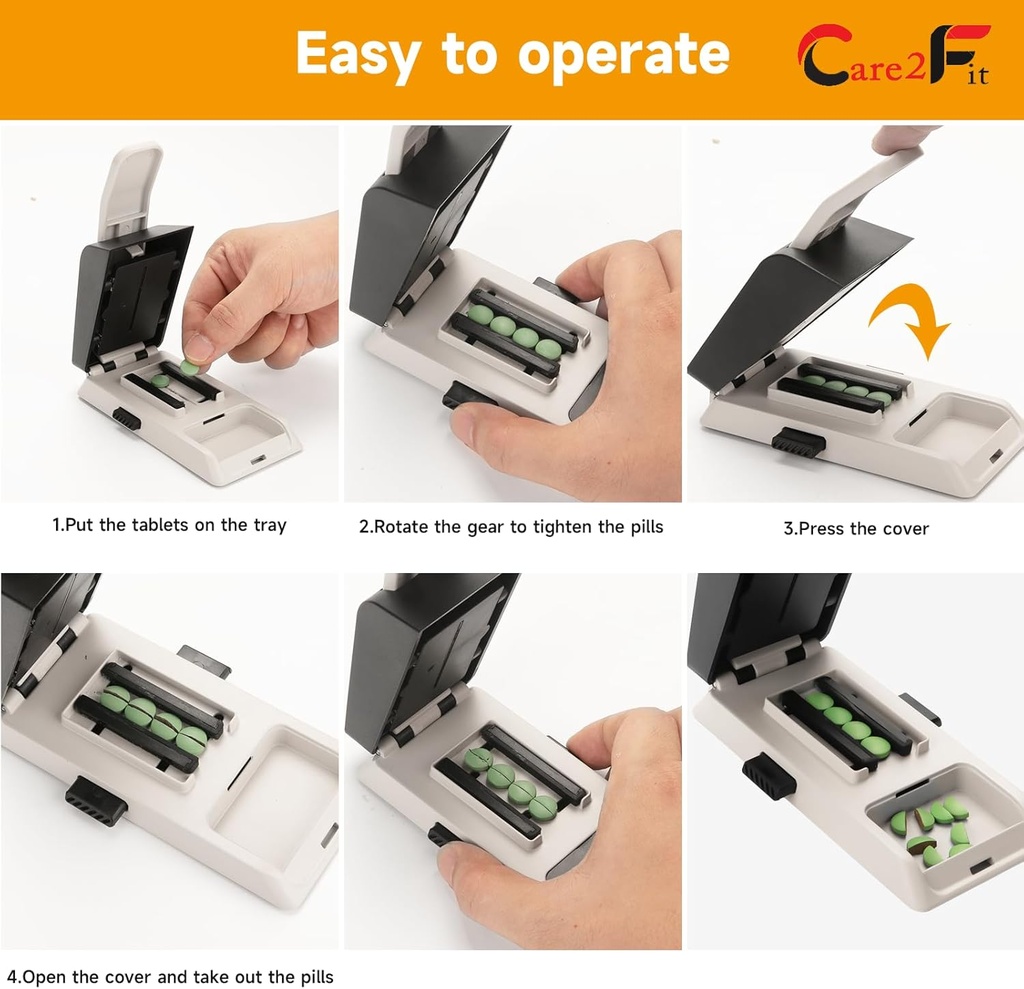 Easy to operate

Care2Fit

1.Put the tablets on the tray

2.Rotate the gear to tighten the pills

3.Press the cover

4.Open the cover and take out the pills