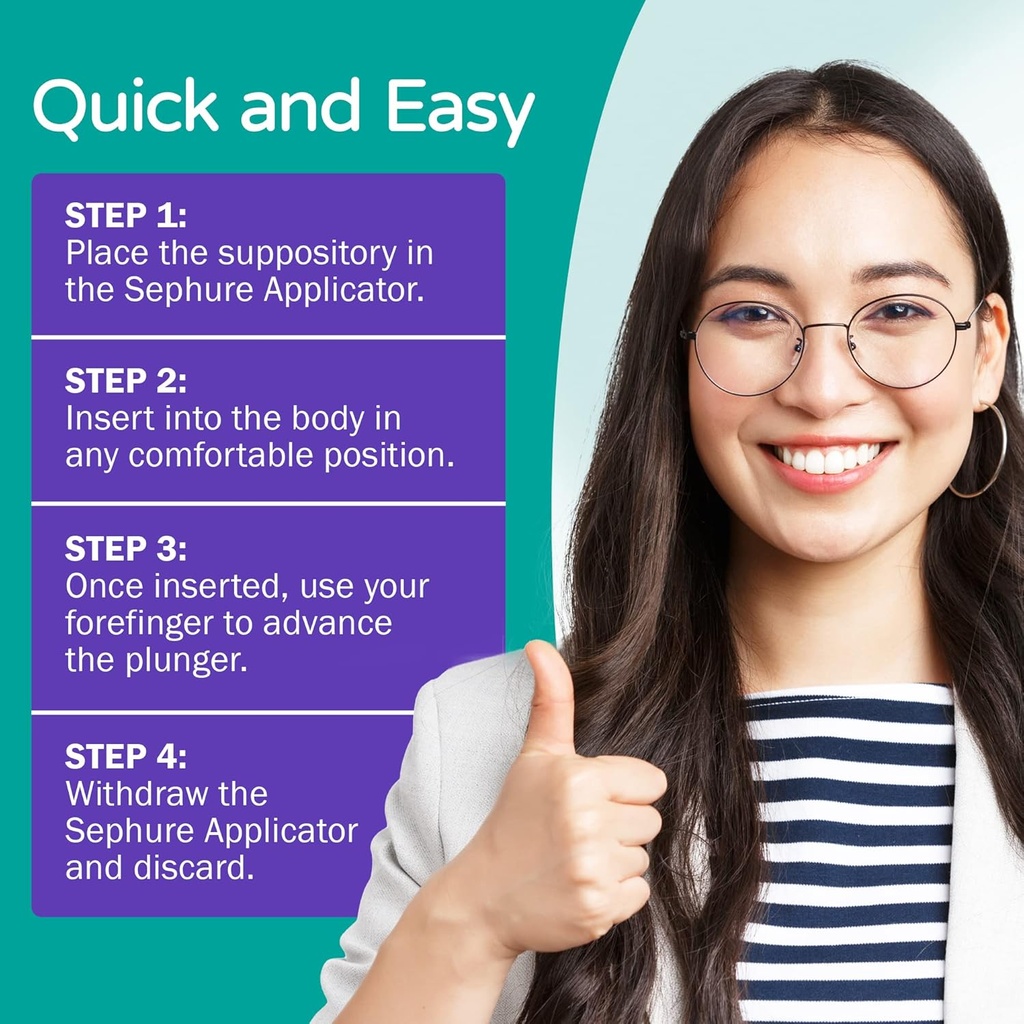 Quick and Easy

STEP 1:
Place the suppository in the Sephure Applicator.

STEP 2:
Insert into the body in any comfortable position.

STEP 3:
Once inserted, use your forefinger to advance the plunger.

STEP 4:
Withdraw the Sephure Applicator and discard.