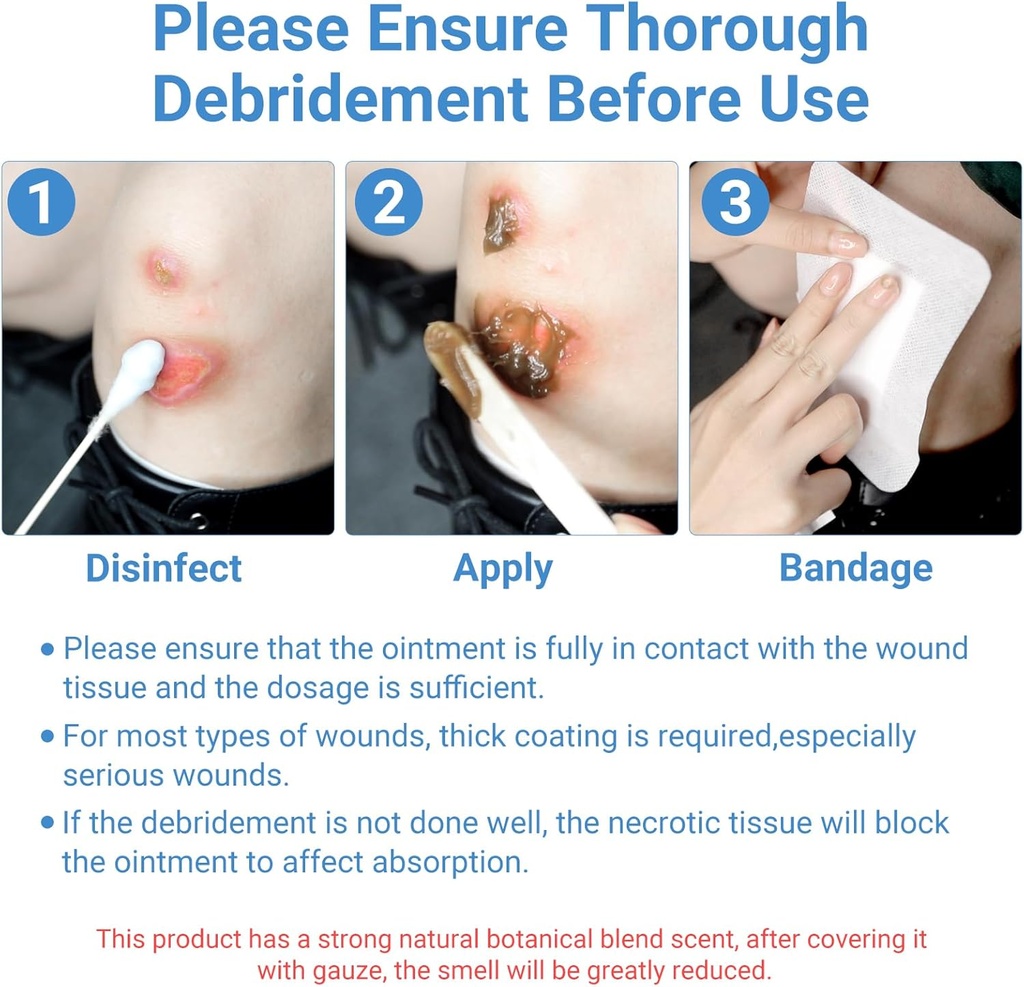 Please Ensure Thorough Debridement Before Use

1

2

3

Disinfect

Apply

Bandage

• Please ensure that the ointment is fully in contact with the wound tissue and the dosage is sufficient.

• For most types of wounds, thick coating is required,especially serious wounds.

• If the debridement is not done well, the necrotic tissue will block the ointment to affect absorption.

This product has a strong natural botanical blend scent, after covering it with gauze, the smell will be greatly reduced.