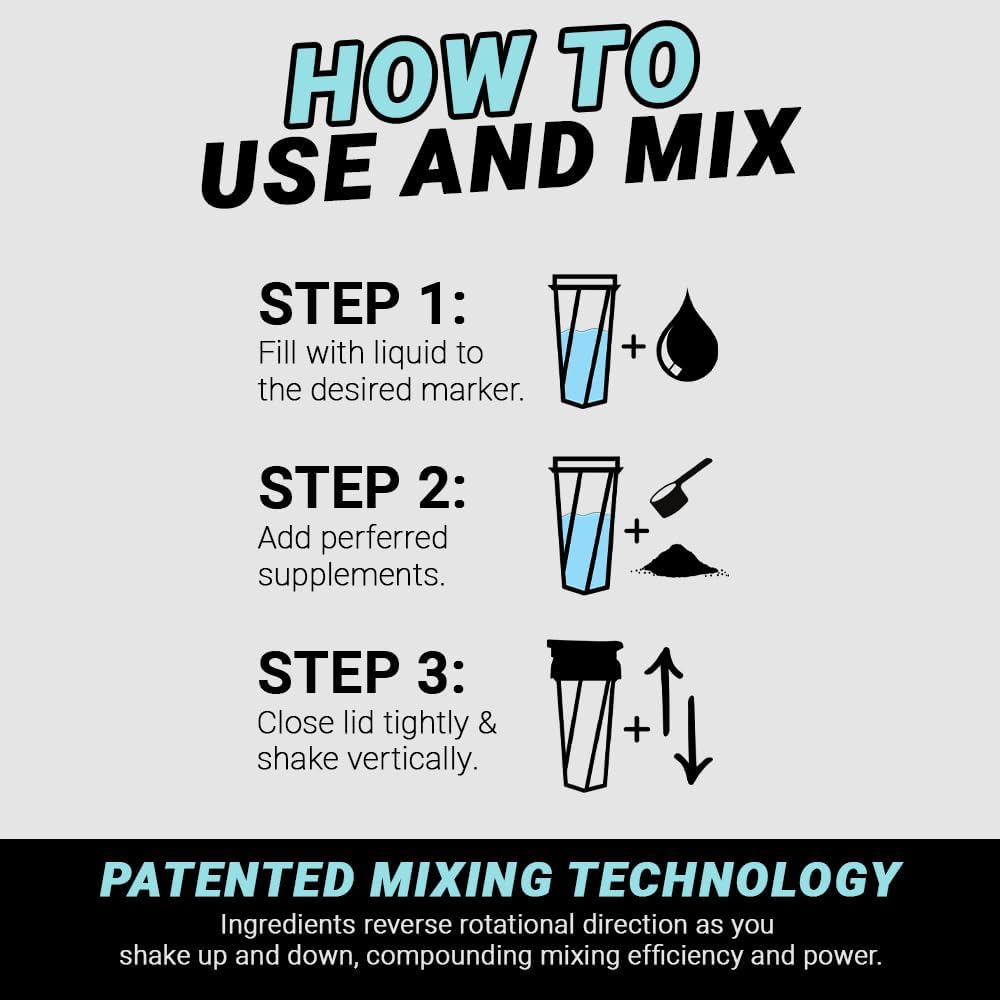 HOW TO
USE AND MIX

STEP 1:
Fill with liquid to the desired marker.

+

STEP 2:
Add perferred supplements.

+

STEP 3:
Close lid tightly & shake vertically.

+

PATENTED MIXING TECHNOLOGY
Ingredients reverse rotational direction as you shake up and down, compounding mixing efficiency and power.