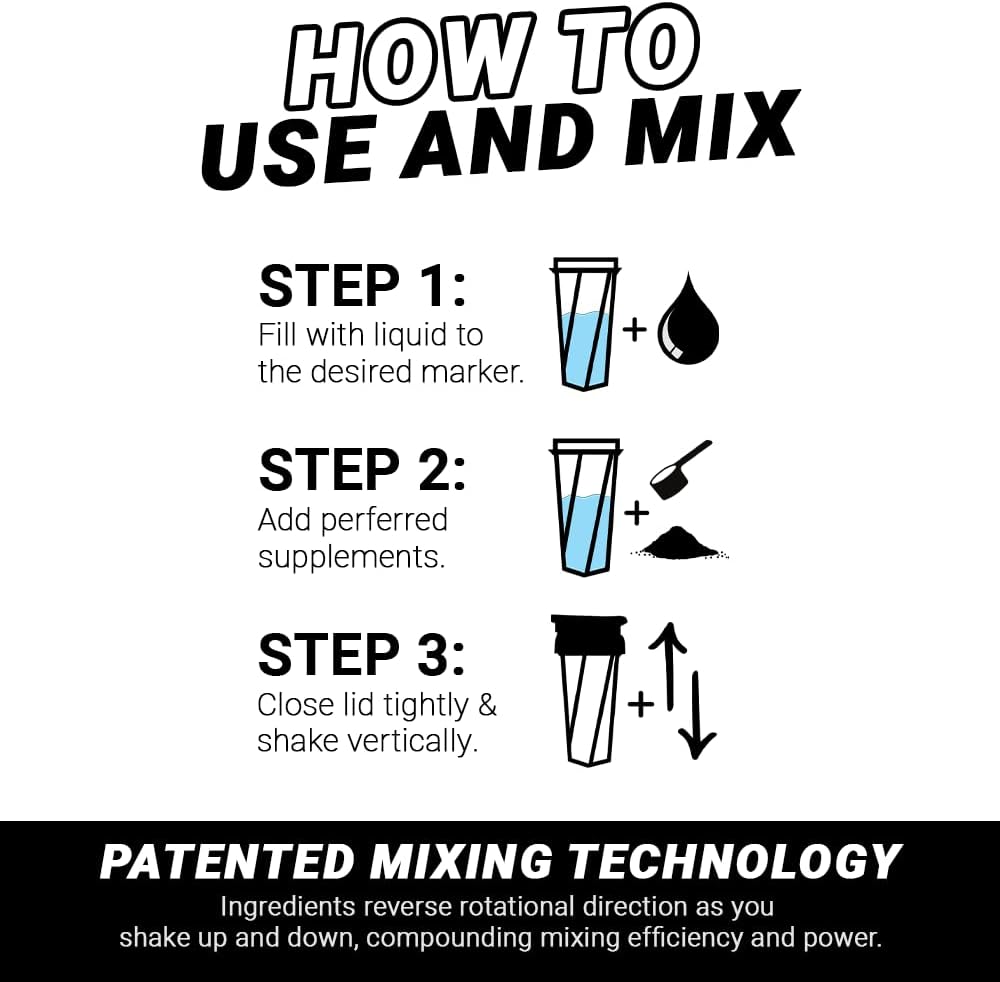 HOW TO
USE AND MIX

STEP 1:
Fill with liquid to the desired marker.

+

STEP 2:
Add perferred supplements.

+

STEP 3:
Close lid tightly & shake vertically.

+

PATENTED MIXING TECHNOLOGY
Ingredients reverse rotational direction as you shake up and down, compounding mixing efficiency and power.