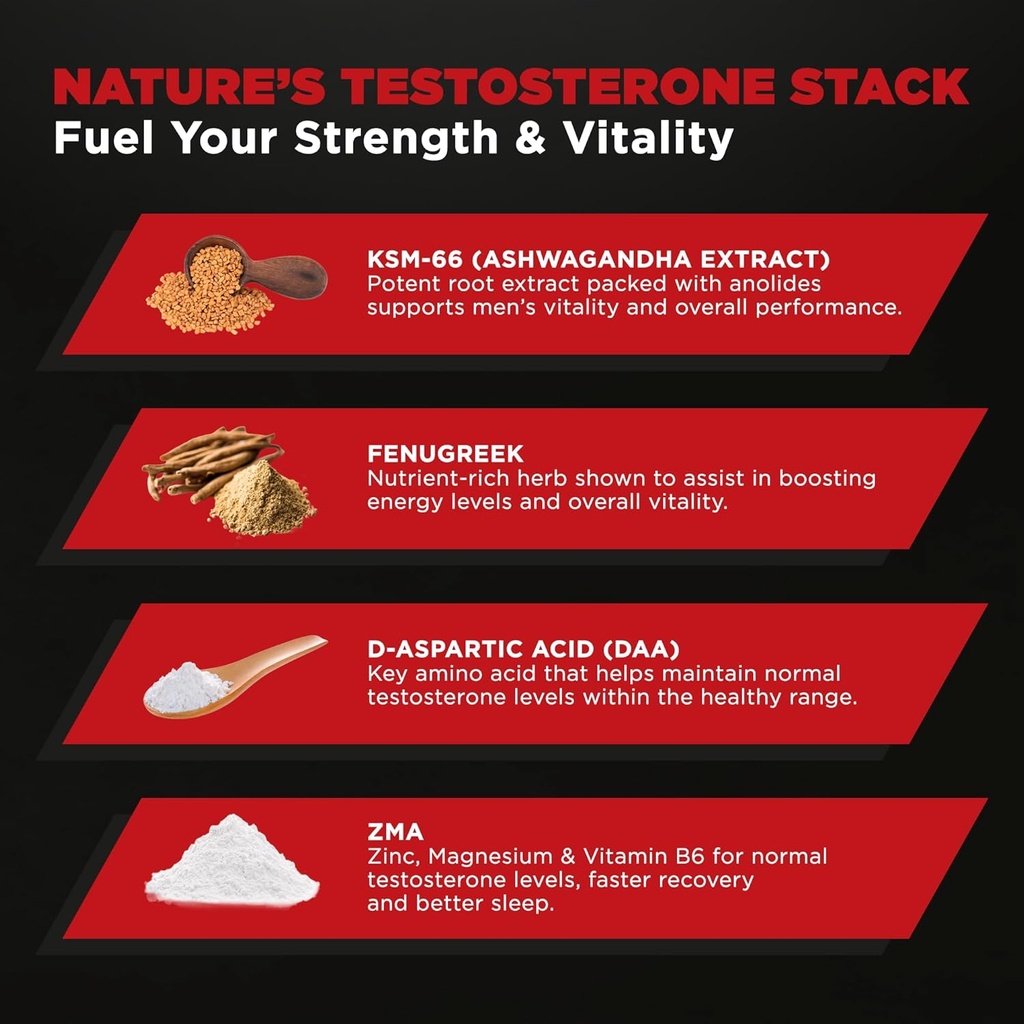 NATURE'S TESTOSTERONE STACK
Fuel Your Strength & Vitality

KSM-66 (ASHWAGANDHA EXTRACT)
Potent root extract packed with anolides supports men's vitality and overall performance.

FENUGREEK
Nutrient-rich herb shown to assist in boosting energy levels and overall vitality.

D-ASPARTIC ACID (DAA)
Key amino acid that helps maintain normal testosterone levels within the healthy range.

ZMA
Zinc, Magnesium & Vitamin B6 for normal testosterone levels, faster recovery and better sleep.