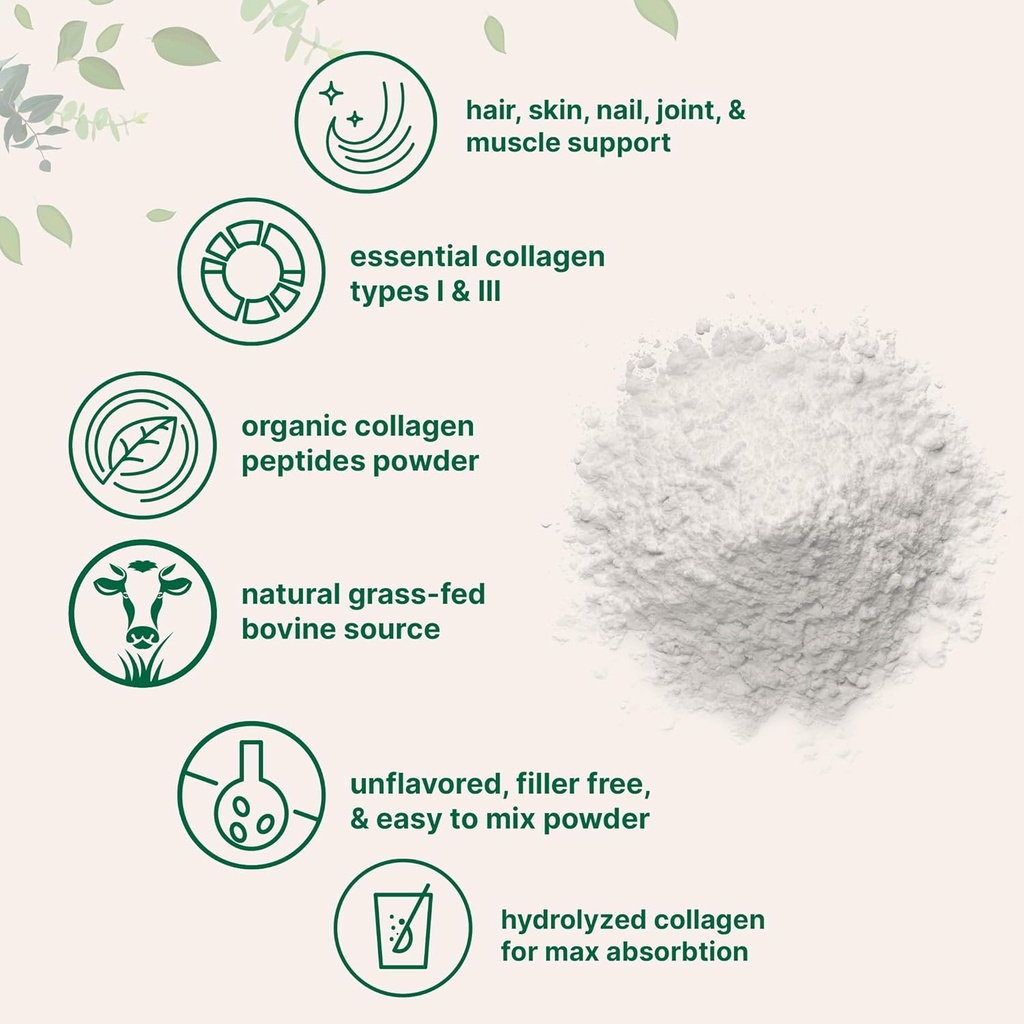 hair, skin, nail, joint, & muscle support

essential collagen types I & III

organic collagen peptides powder

natural grass-fed bovine source

unflavored, filler free, & easy to mix powder

hydrolyzed collagen for max absorbtion