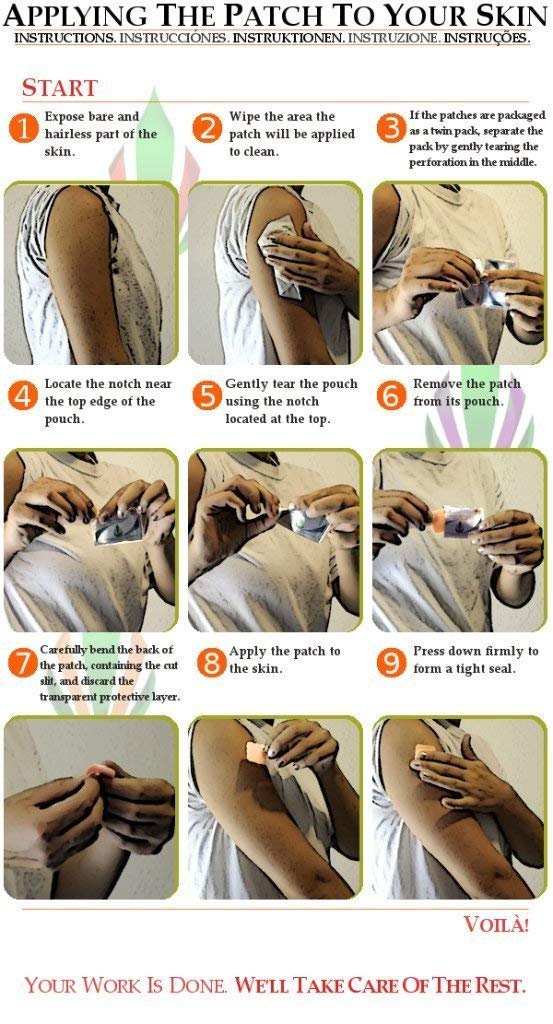 APPLYING THE PATCH TO YOUR SKIN
INSTRUCTIONS. INSTRUCCIÓNES. INSTRUKTIONEN. INSTRUZIONE. INSTRUÇÕES.

START

1 Expose bare and hairless part of the skin.

2 Wipe the area the patch will be applied to clean.

3 If the patches are packaged as a twin pack, separate the pack by gently tearing the perforation in the middle.

4 Locate the notch near the top edge of the pouch.

5 Gently tear the pouch using the notch located at the top.

6 Remove the patch from its pouch.

7 Carefully bend the back of the patch, containing the cut slit, and discard the transparent protective layer.

8 Apply the patch to the skin.

9 Press down firmly to form a tight seal.

VOILÀ!

YOUR WORK IS DONE. WE'LL TAKE CARE OF THE REST.